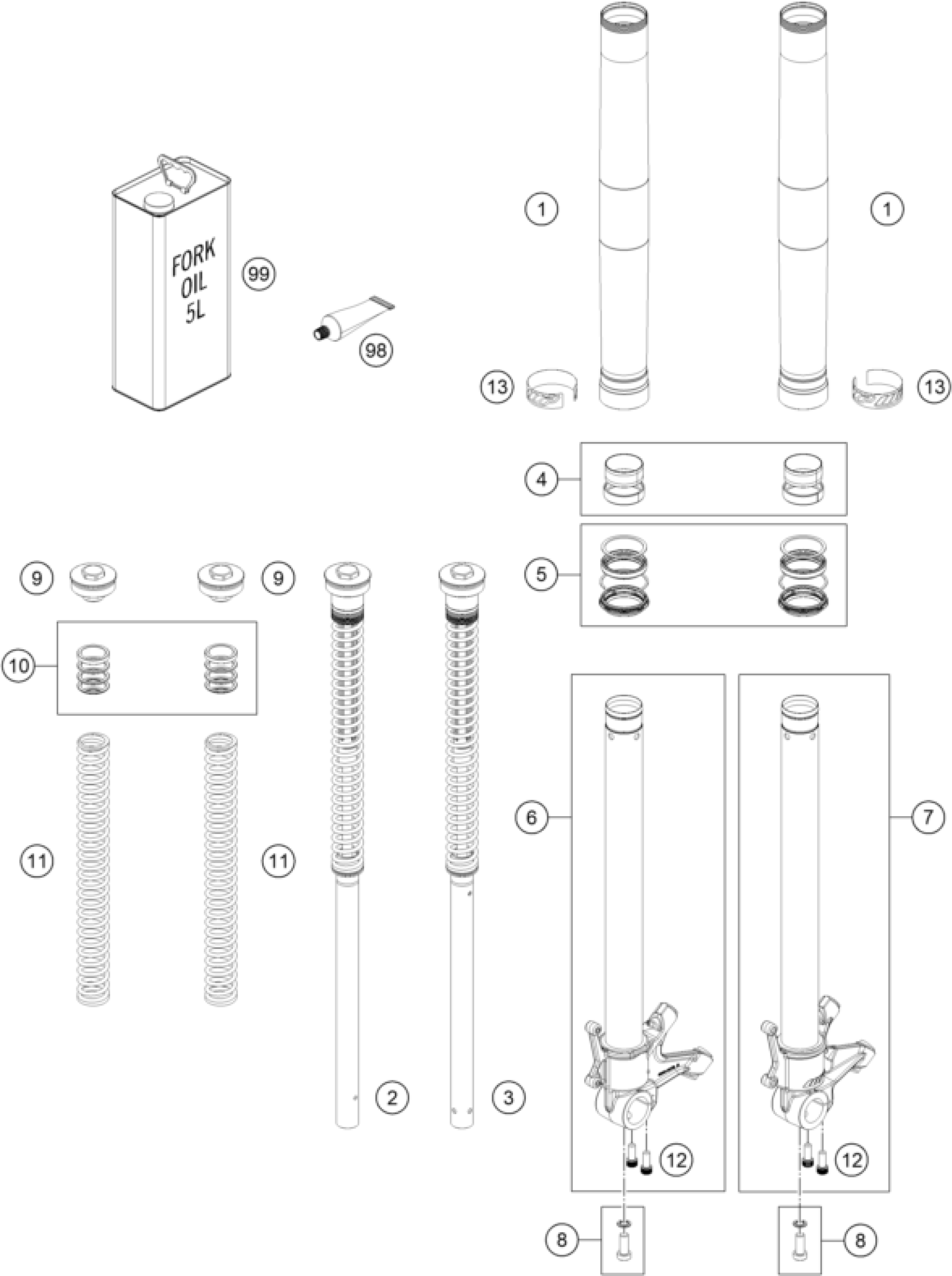 FORK
OIL
5L

99

98

1

1

13

13

4

5

9

9

10

11

11

2

3

6

7

12

12

8

8