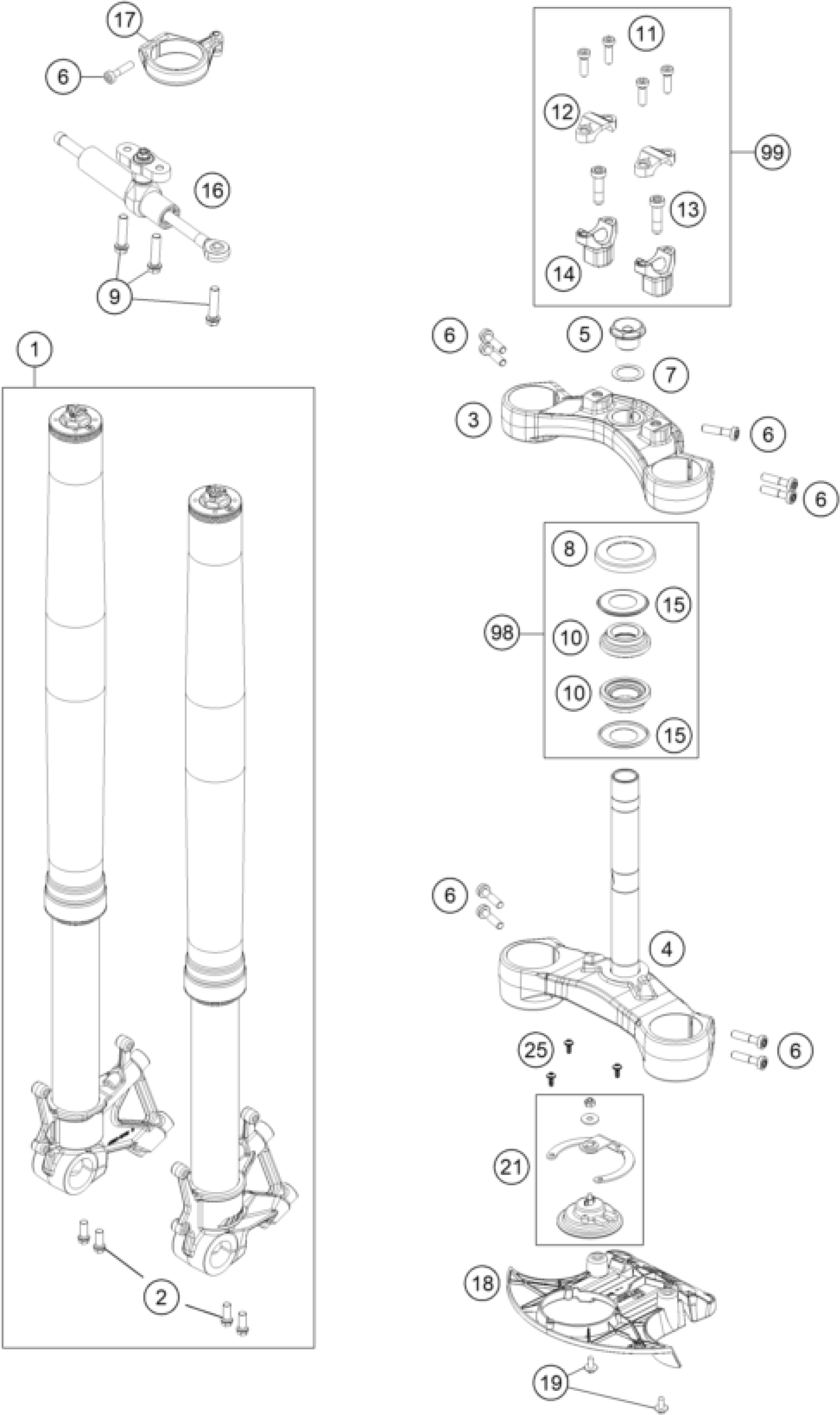 17
6
16
9
1
2
11
12
99
13
14
6
5
7
3
6
6
8
15
98
10
10
15
6
4
25
6
21
18
19