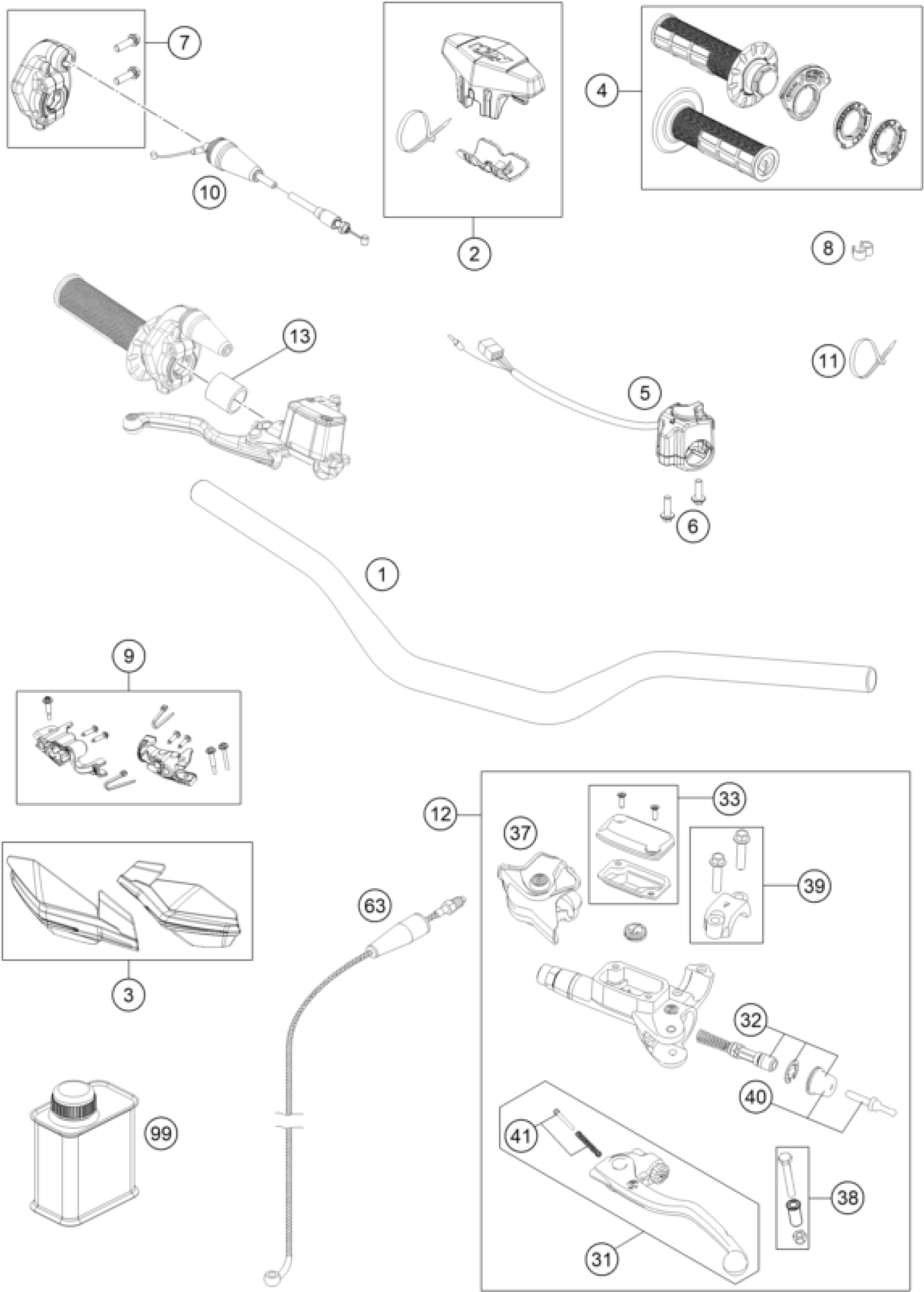 7
2
4
10
8
13
11
5
6
1
9
12
33
37
39
63
3
32
40
99
41
38
31