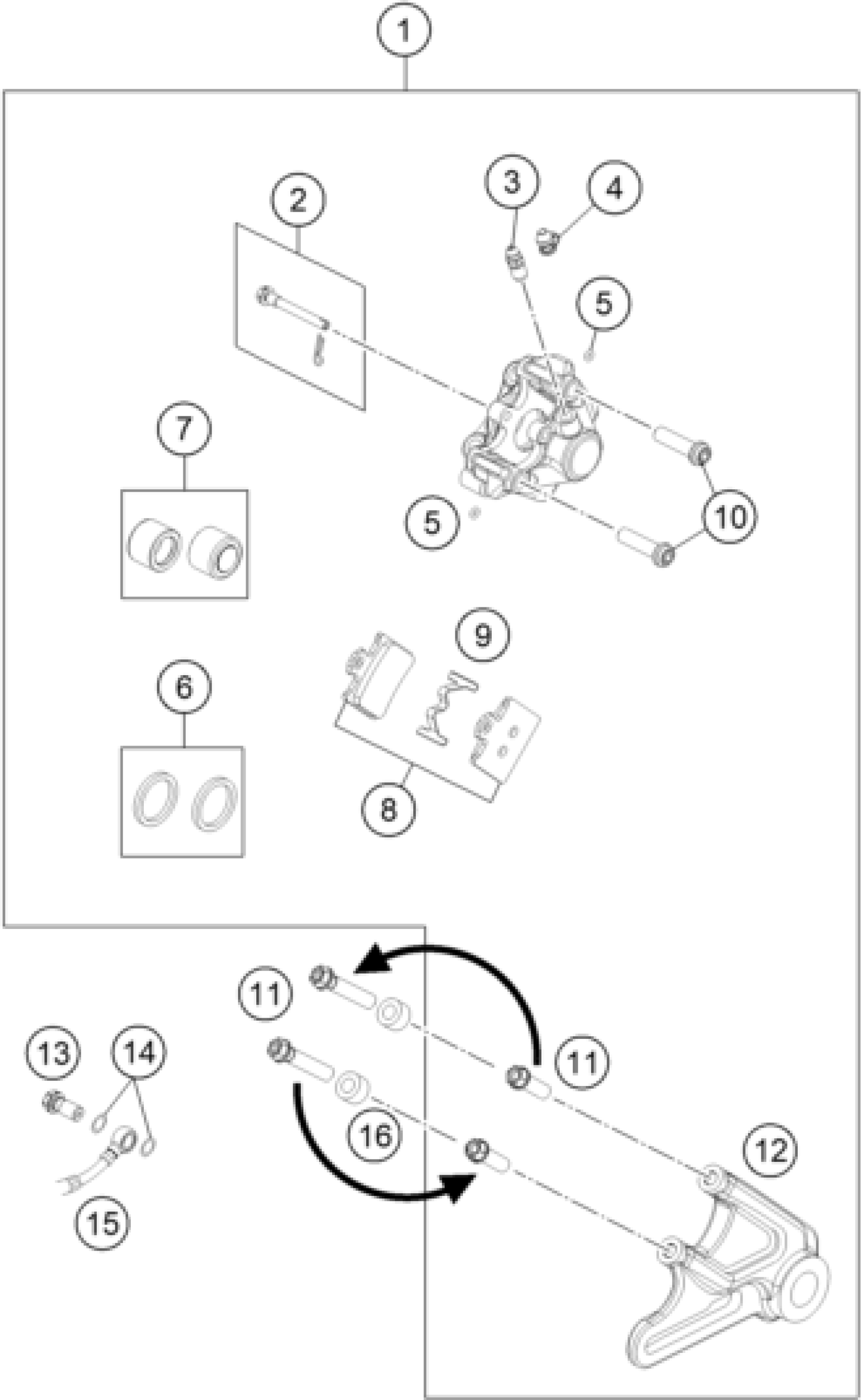 1
2
3
4
5
7
5
10
9
6
8
11
11
13
14
16
12
15