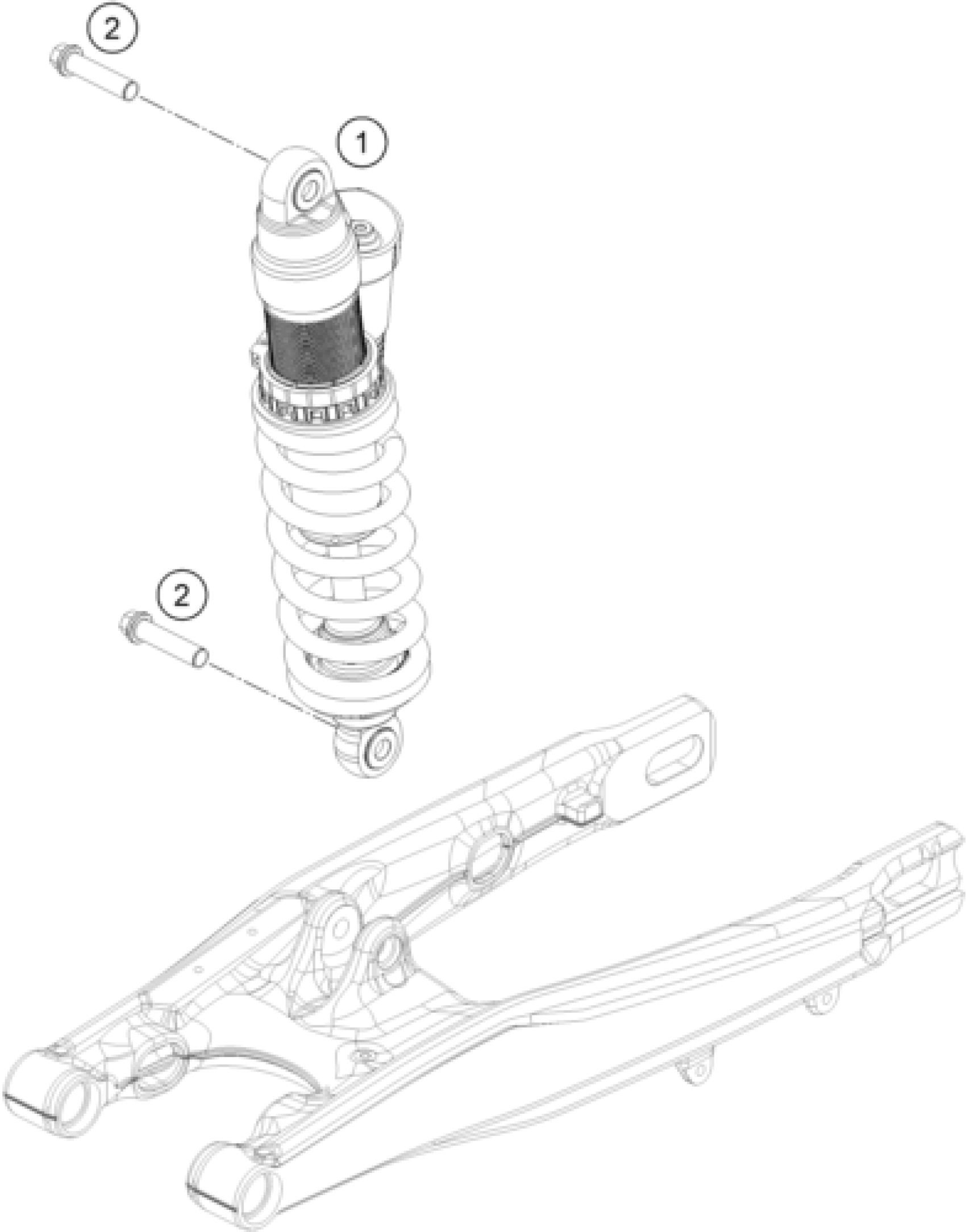 2
1
2