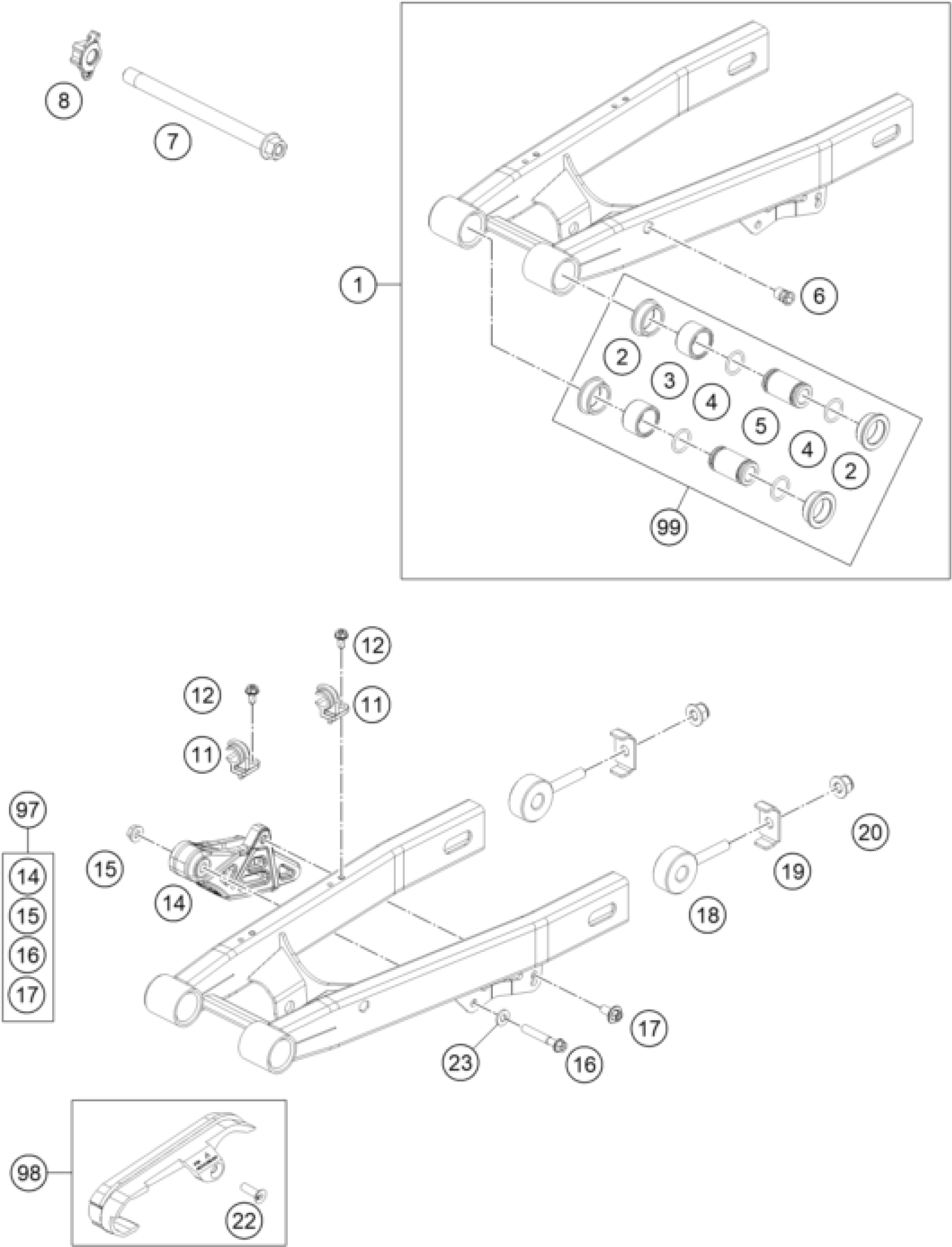 8
7
1
6
2
3
4
5
4
2
99
12
12
11
11
97
14
15
16
17
15
14
20
19
18
17
23
16
98
22