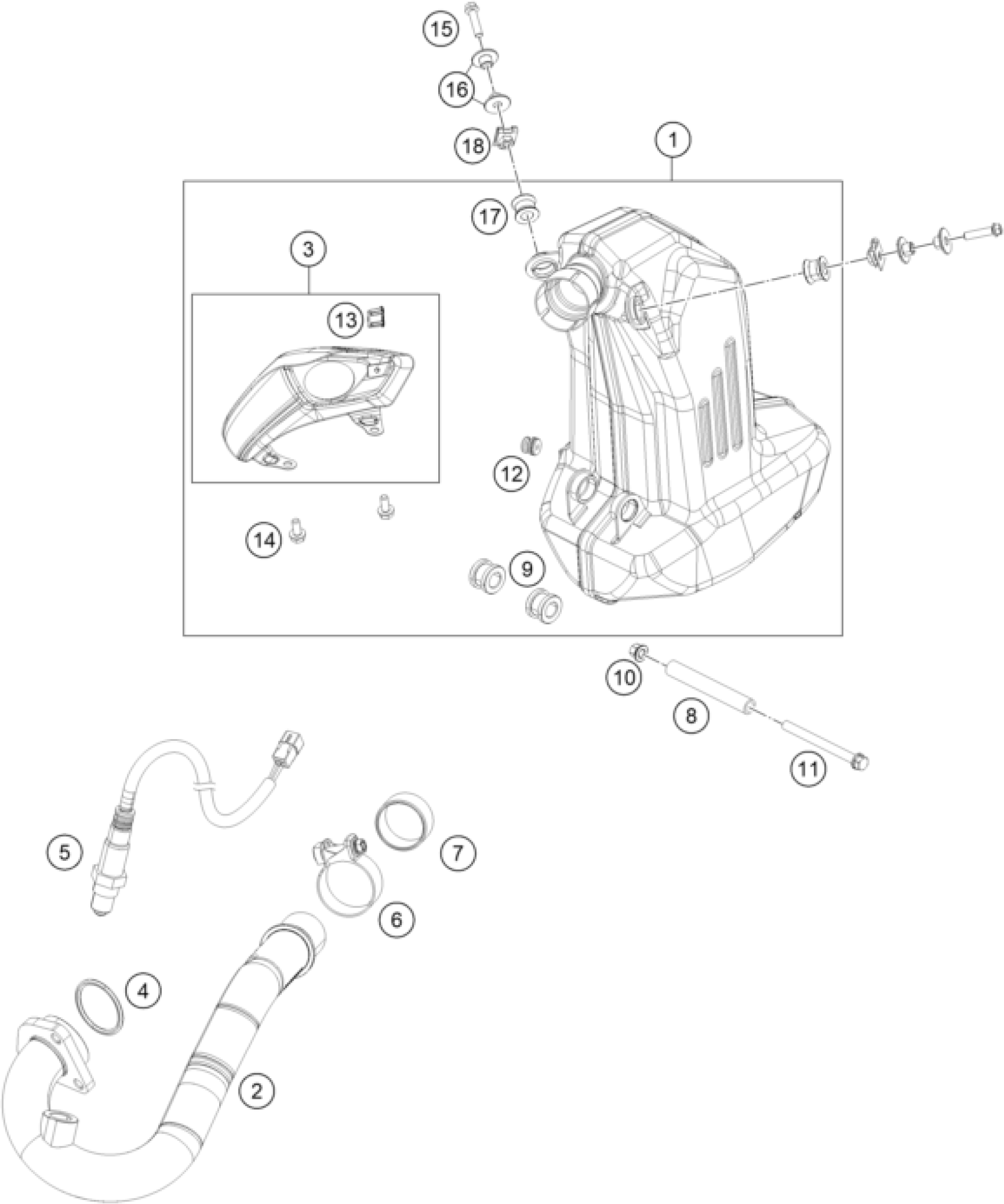 15
16
18
1
17
3
13
12
14
9
10
8
11
5
7
6
4
2