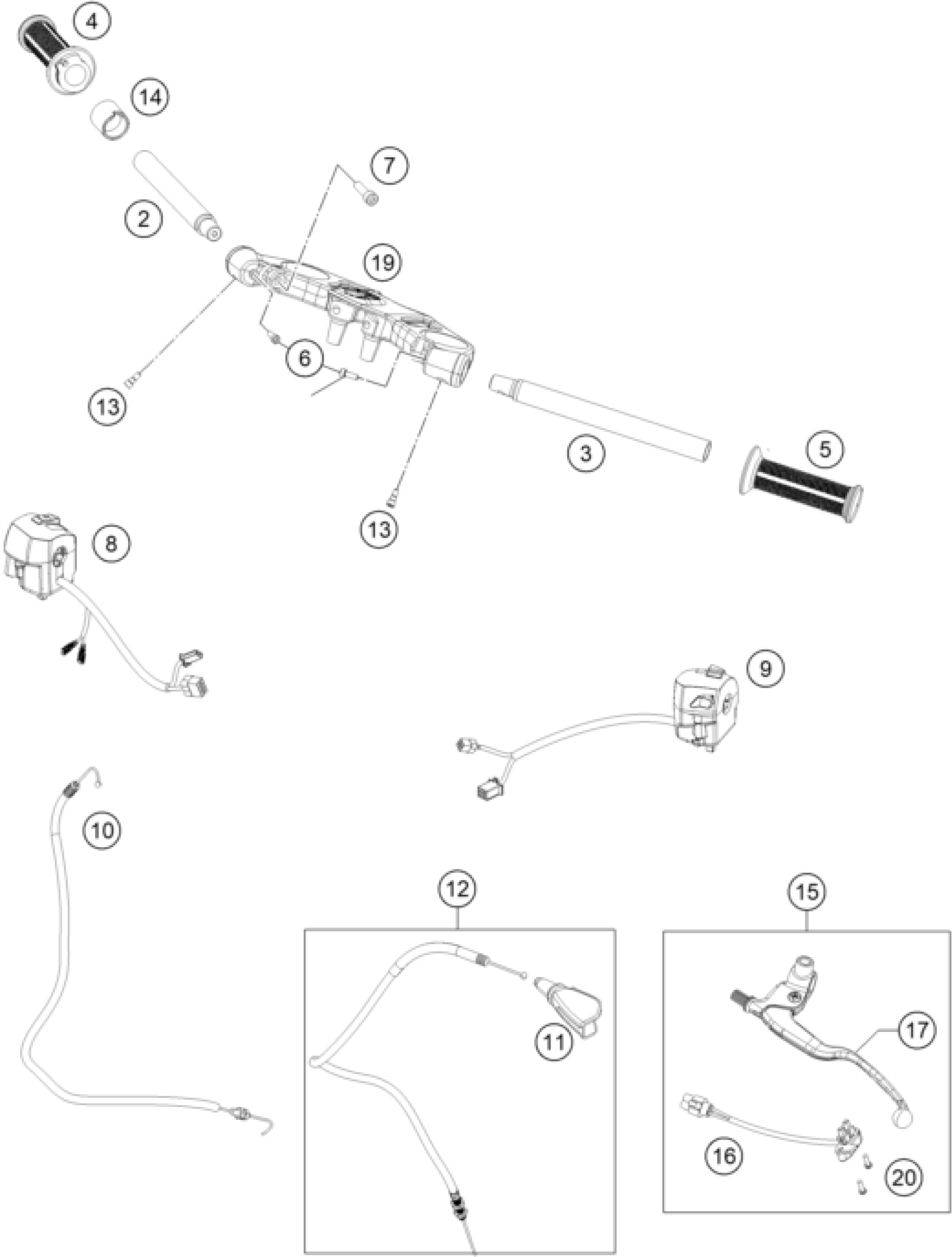 4
14
7
2
19
6
13
3
5
13
8
9
10
12
15
11
17
16
20