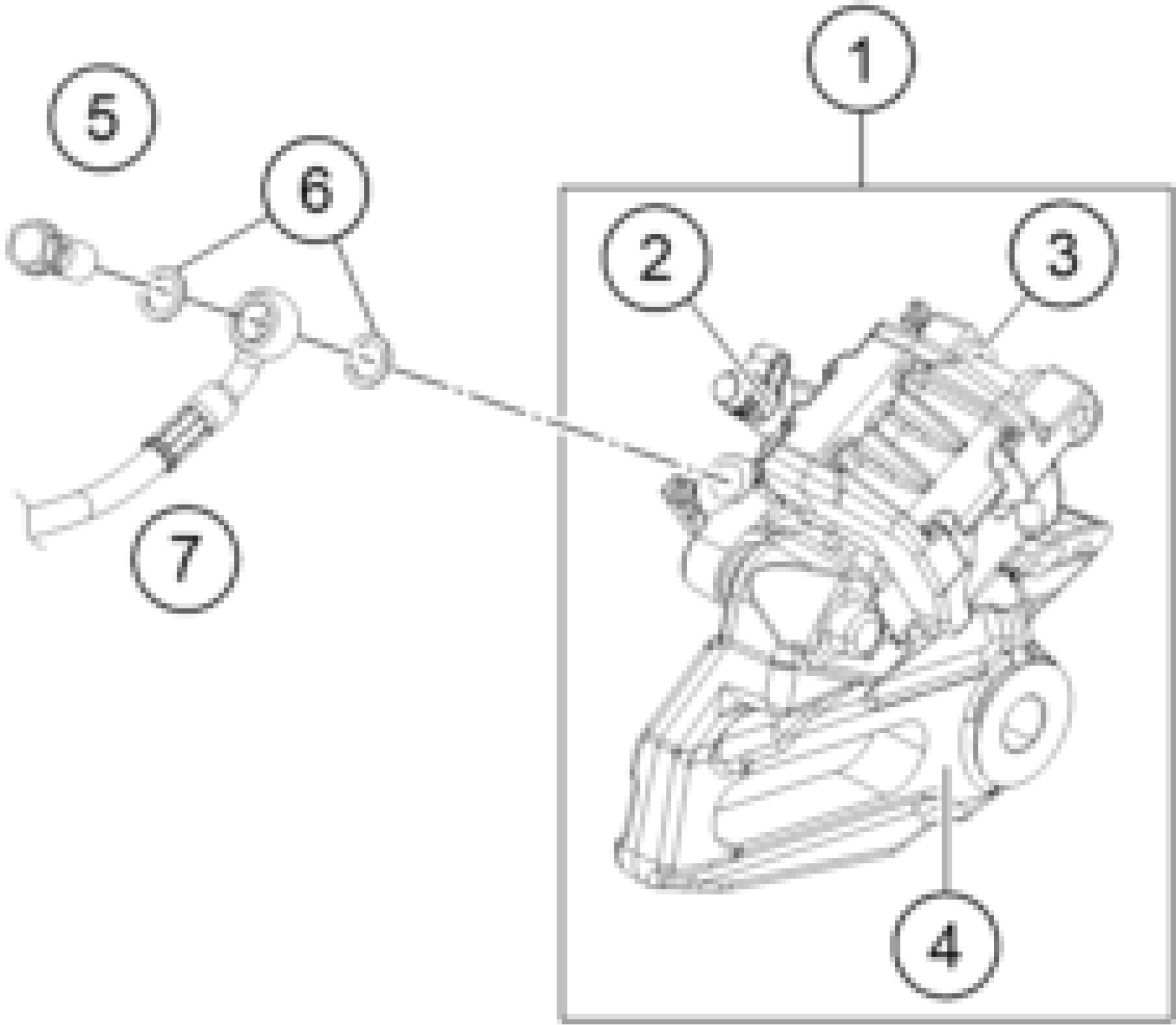 1
5
6
2
3
7
4