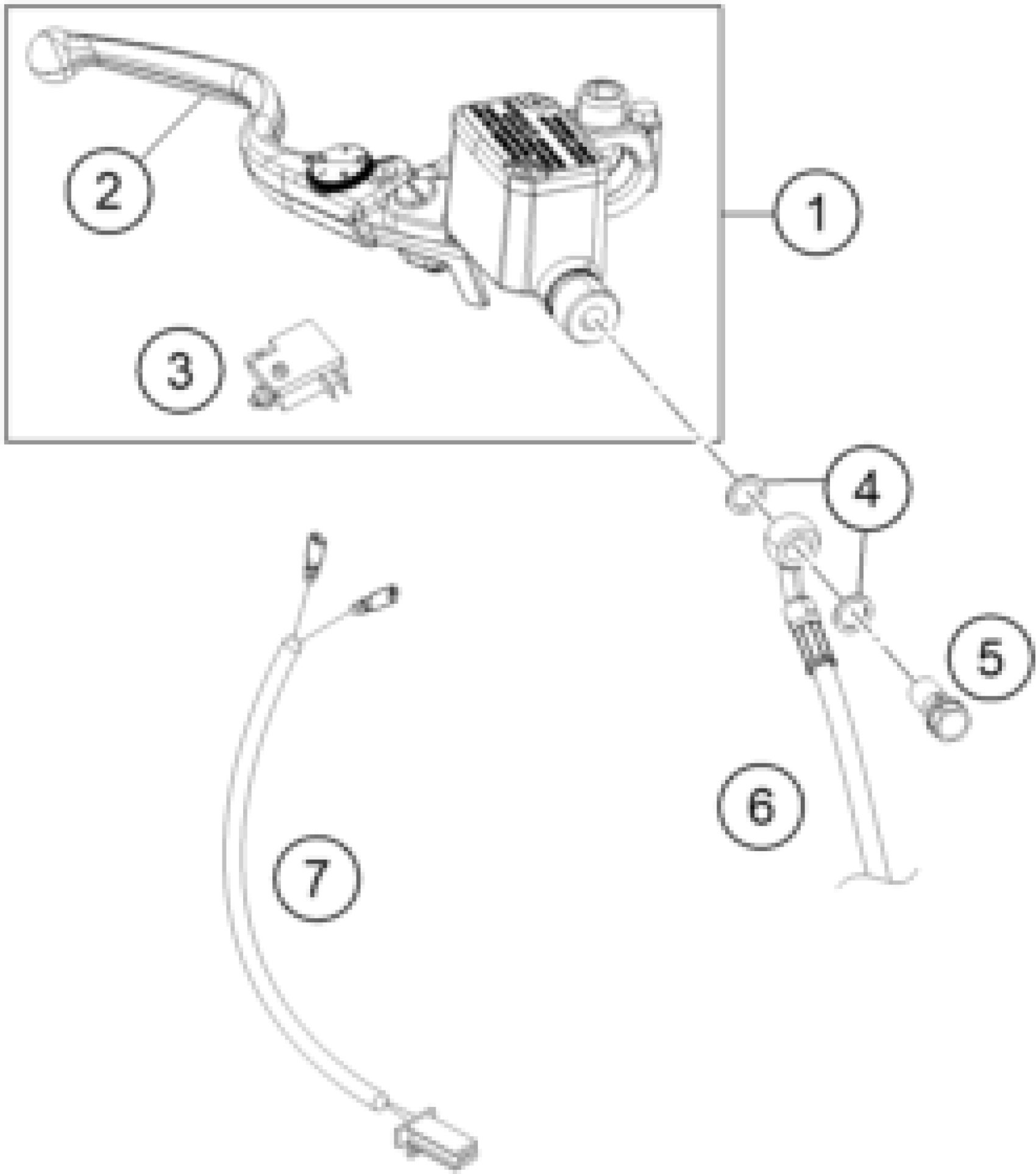 2
1
3
4
5
6
7