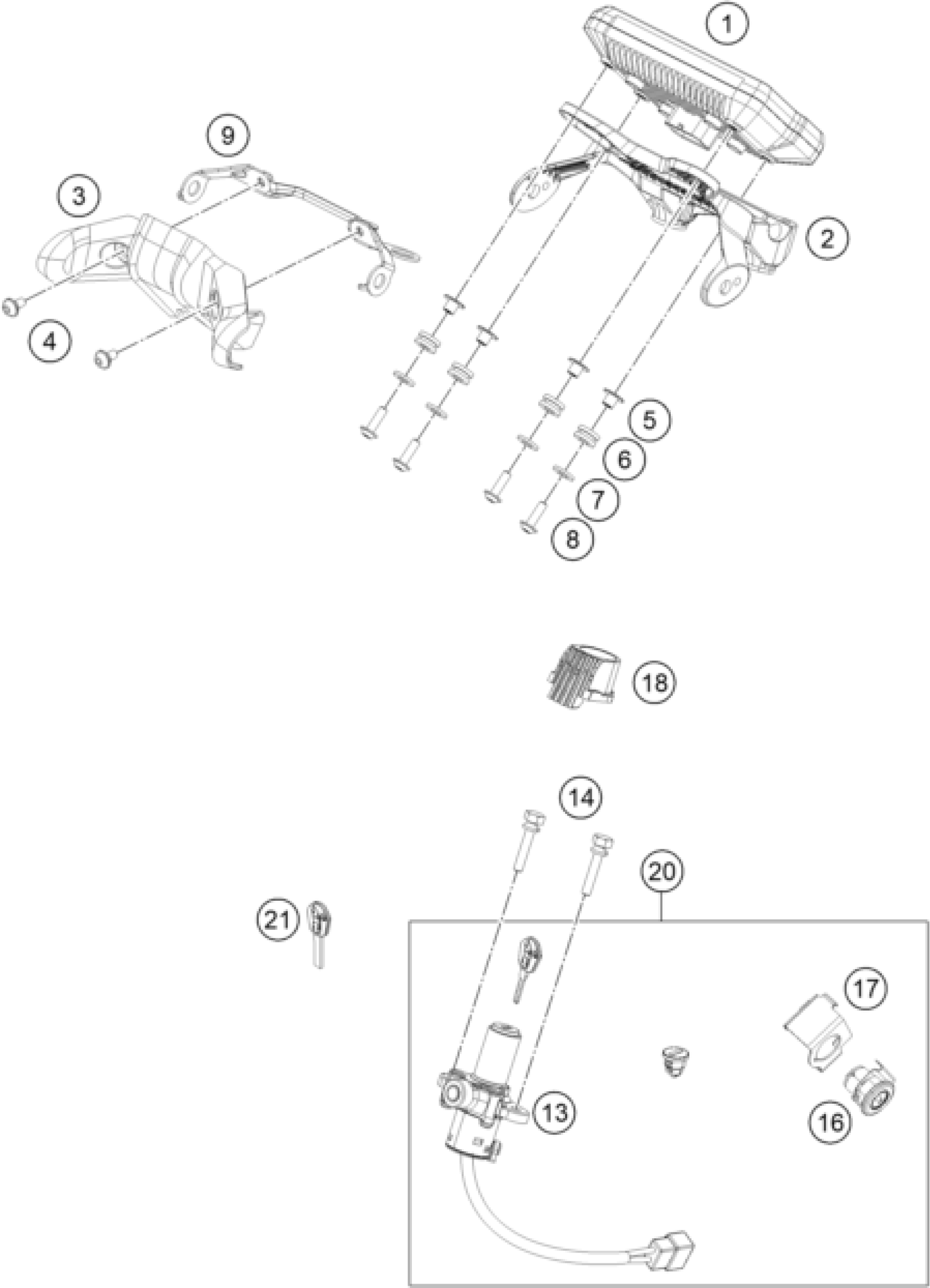 1
9
3
2
4
5
6
7
8
18
14
20
21
17
13
16