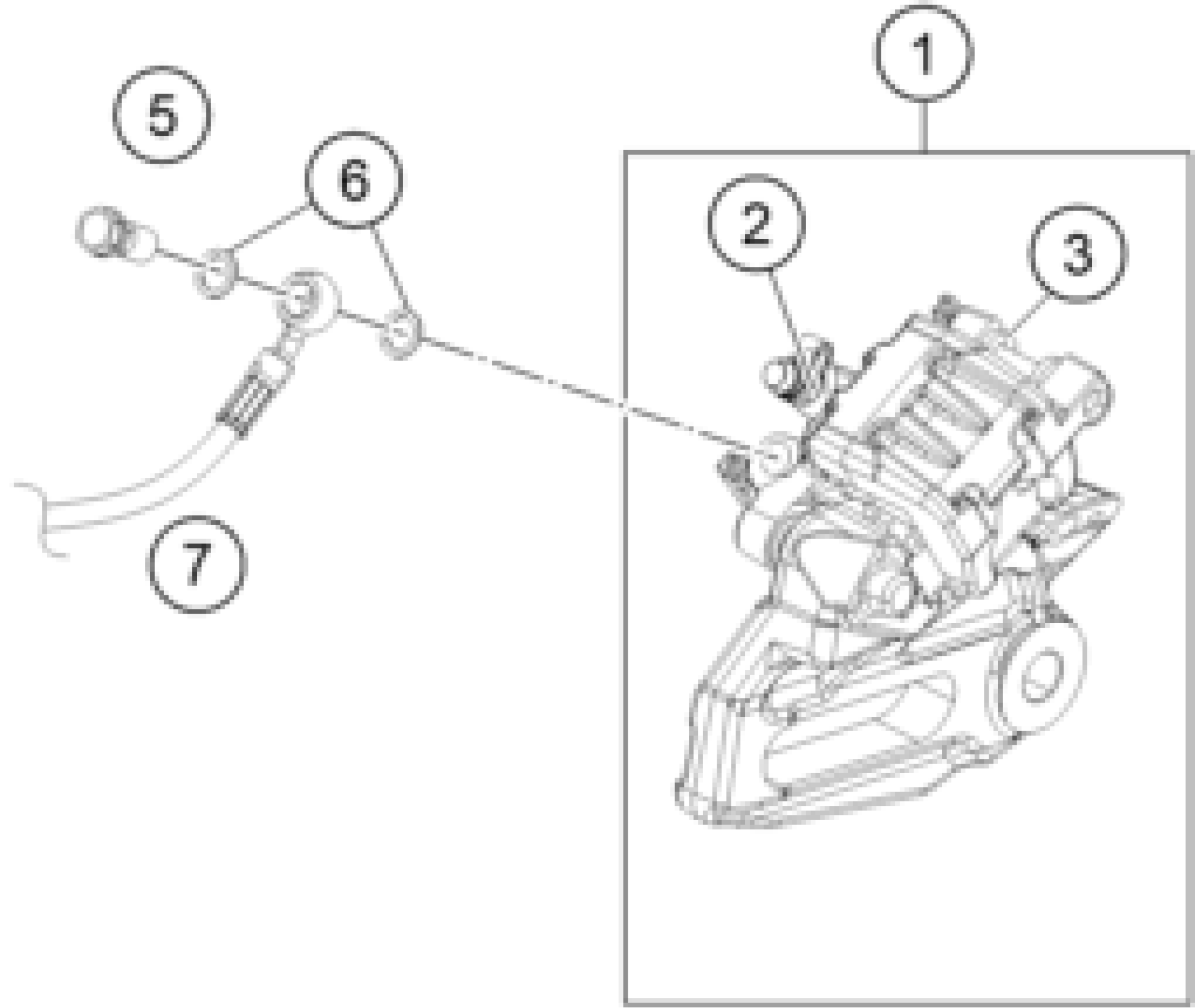 1
5
6
2
3
7