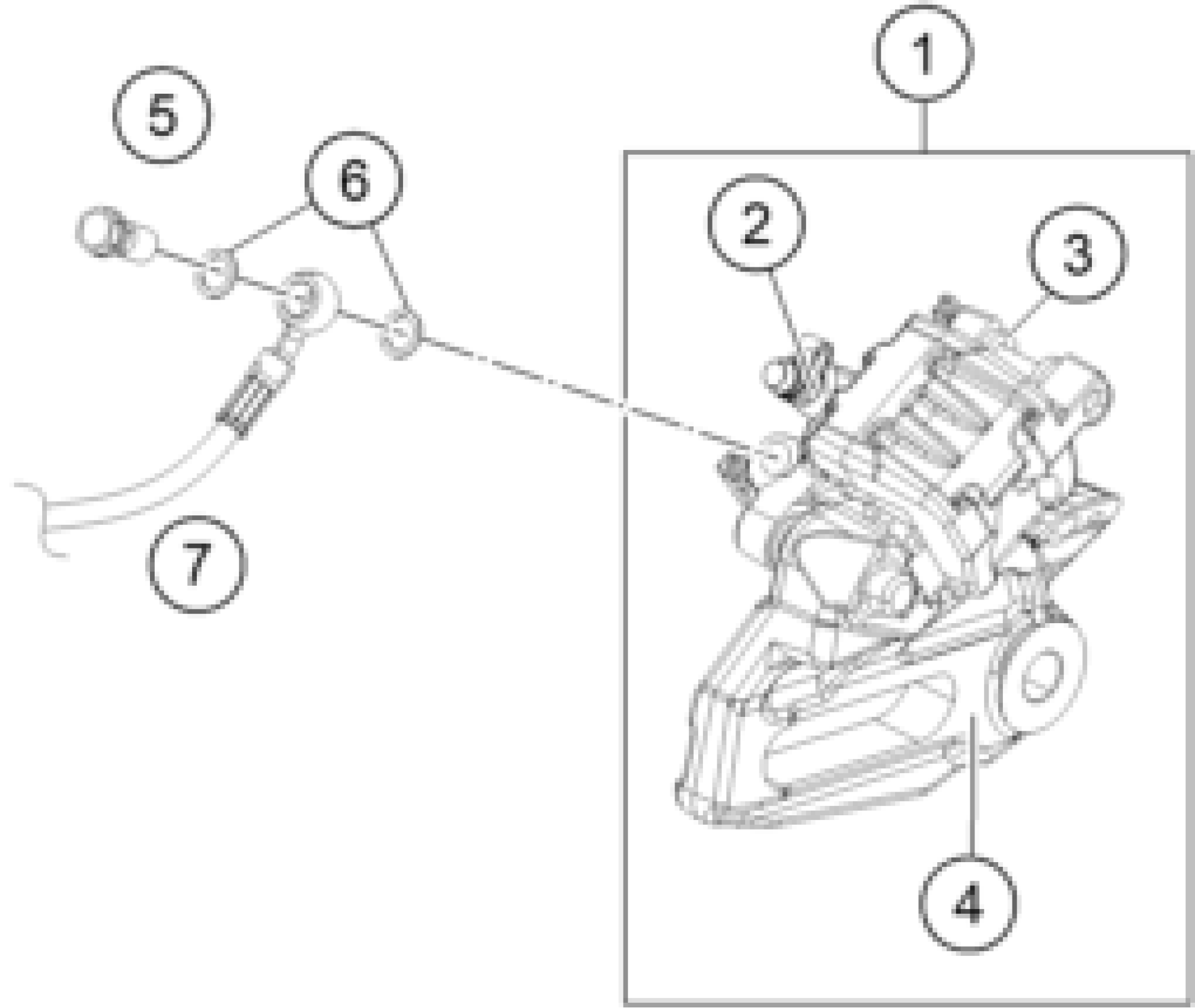 1
5
6
2
3
7
4