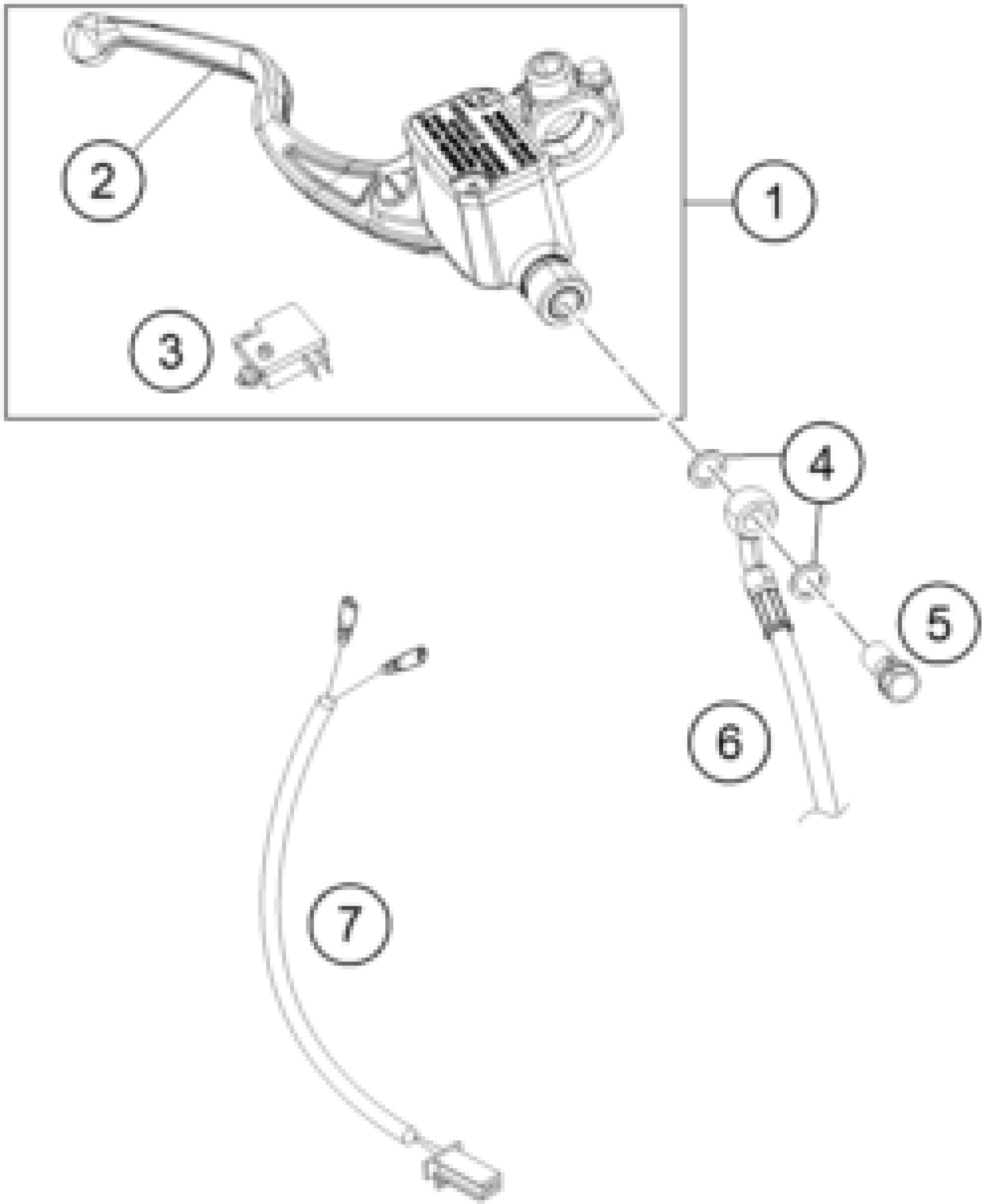 2
1
3
4
5
6
7