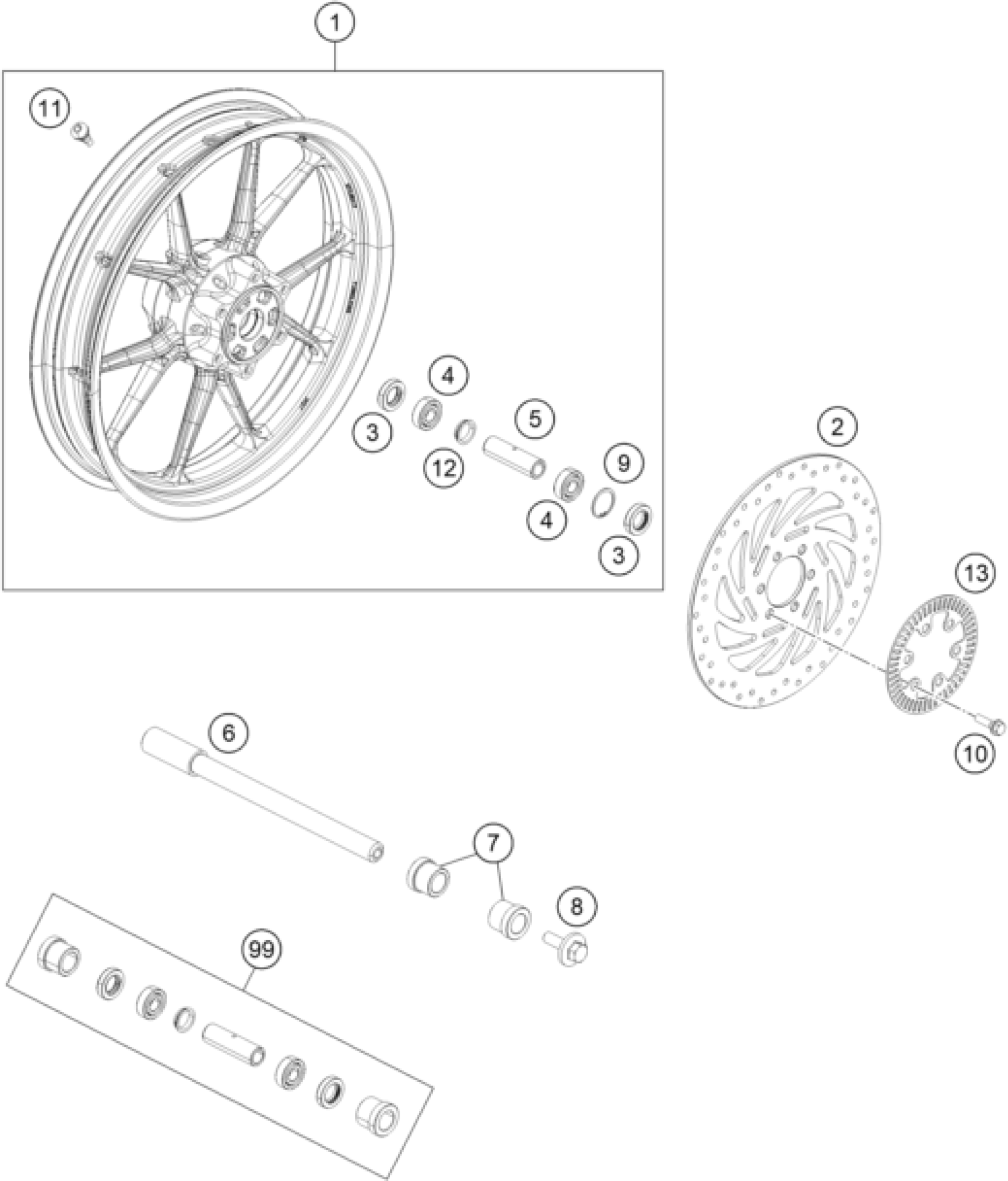 1
11
4
3
5
12
9
4
3
2
13
10
6
7
8
99