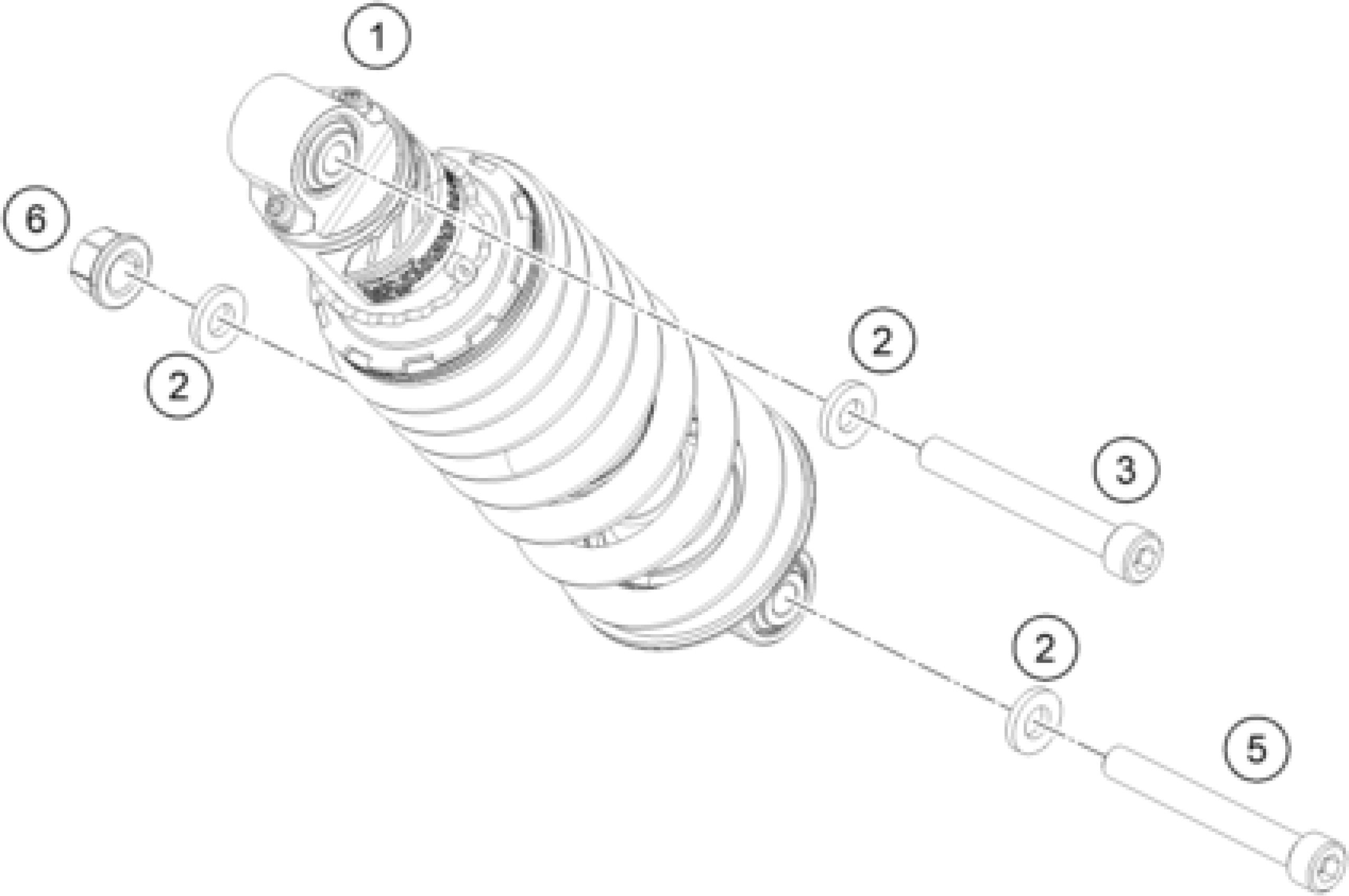 1
6
2
2
3
2
5