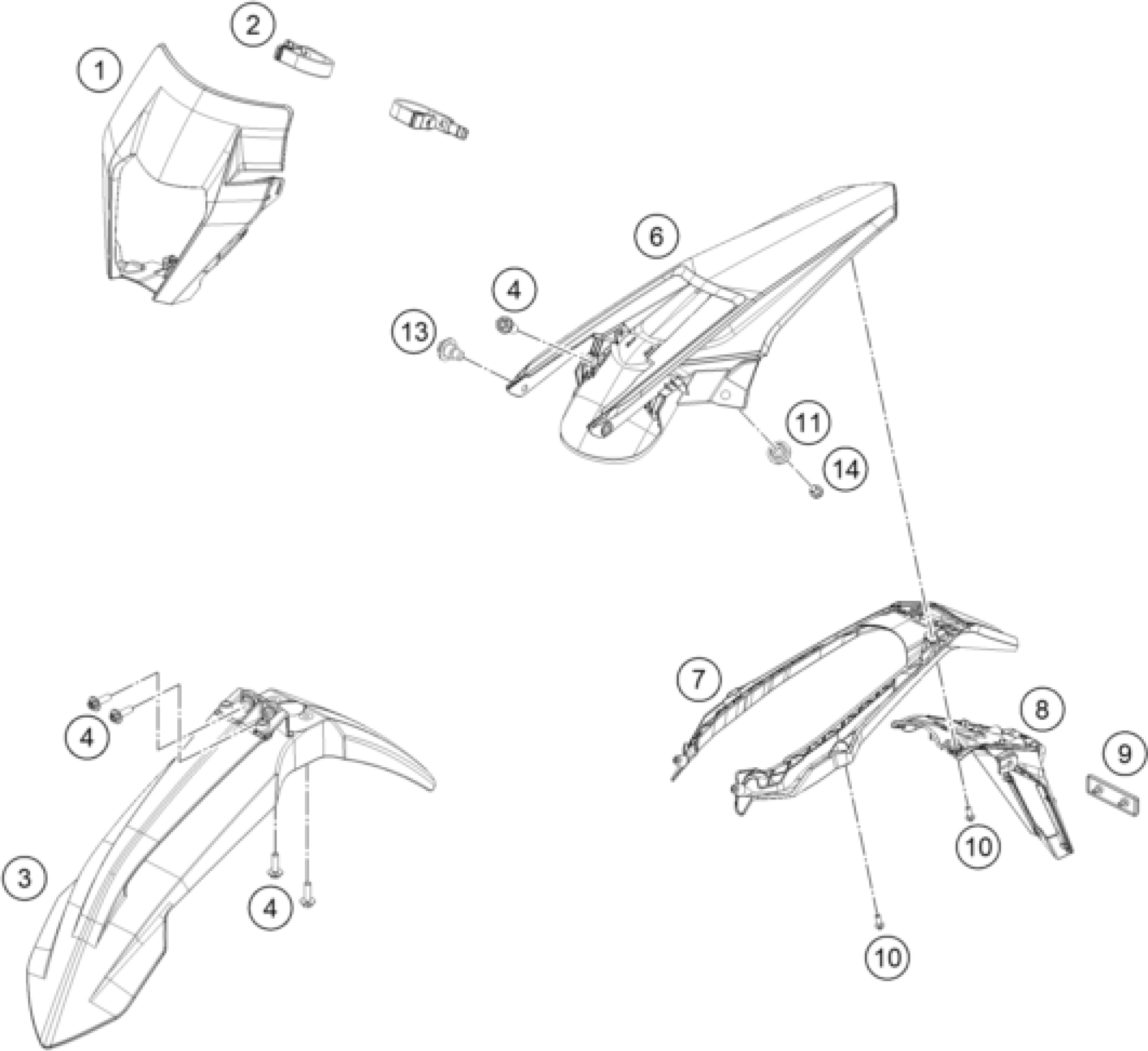 2
1
6
4
13
11
14
7
8
9
4
10
3
4
10