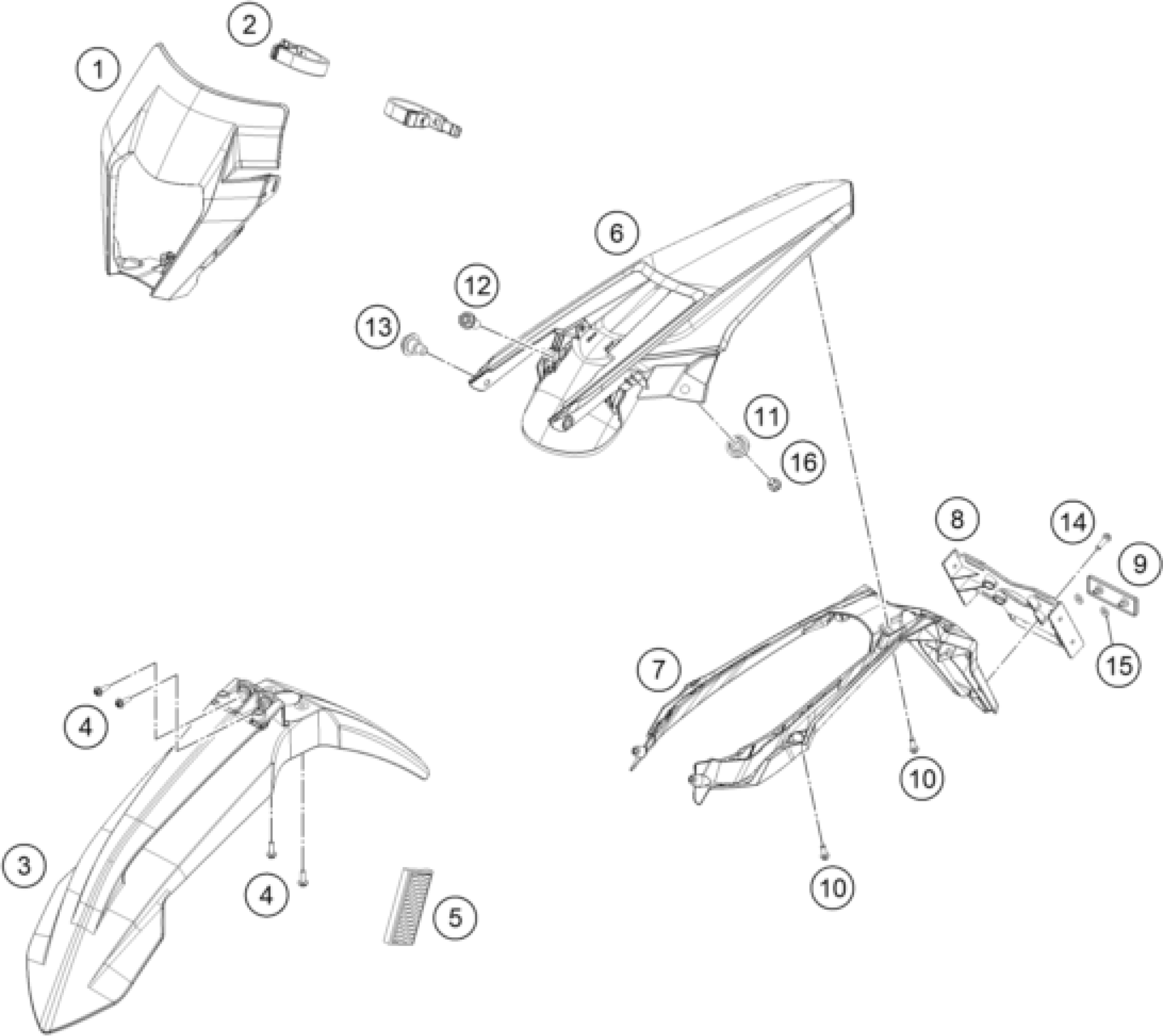 2
1
6
12
13
11
16
8
14
9
15
7
4
10
3
4
5
10