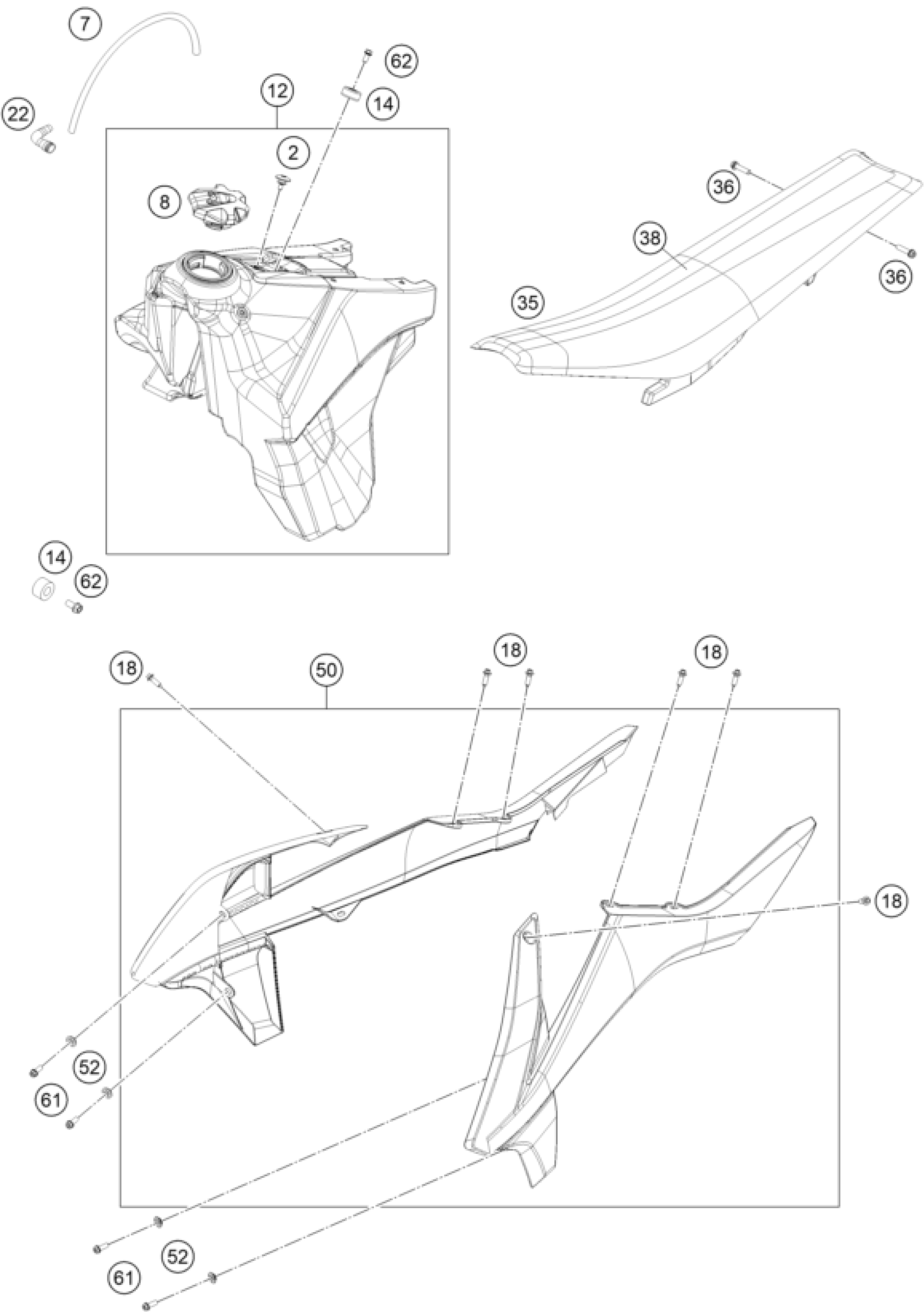 7
62
12
14
22
2
8
36
38
36
35
14
62
18
50
18
18
18
52
61
52
61