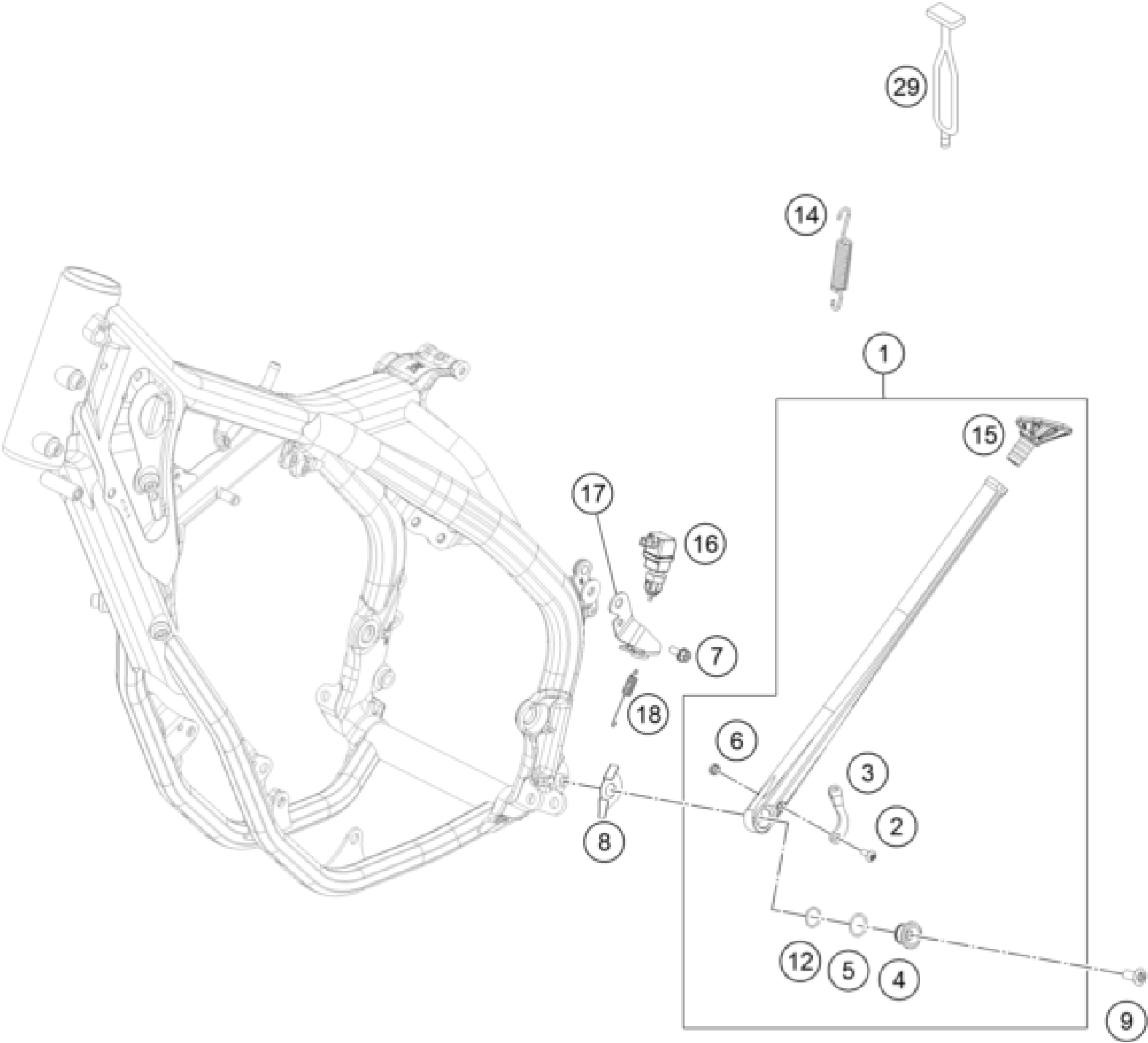 29
14
1
15
17
16
7
18
6
3
2
8
12
5
4
9