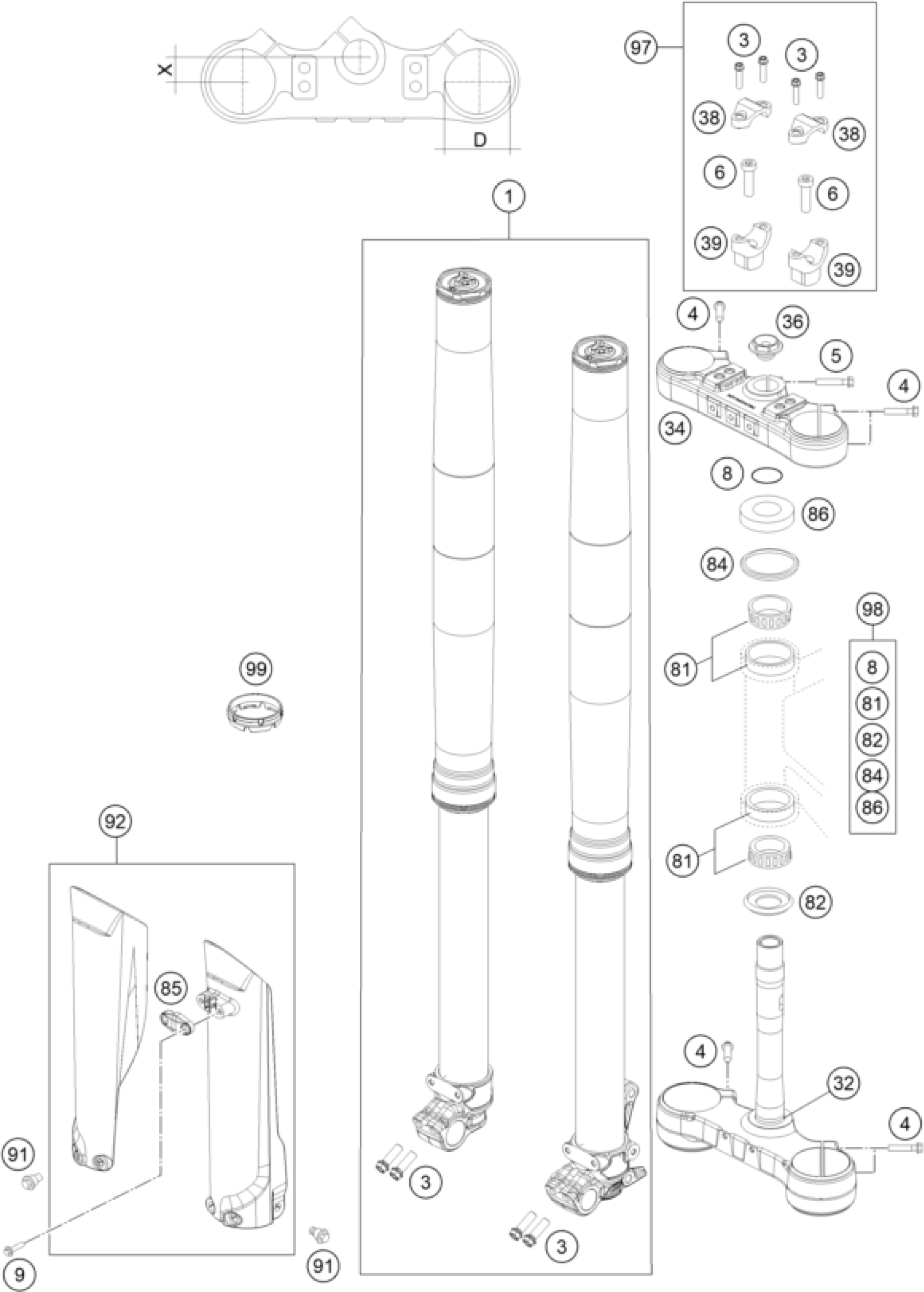 X
D
97
3
3
38
38
6
6
39
39
1
4
36
5
4
34
8
86
84
98
81
8
81
82
84
86
99
81
82
92
85
4
32
4
91
3
3
9
91