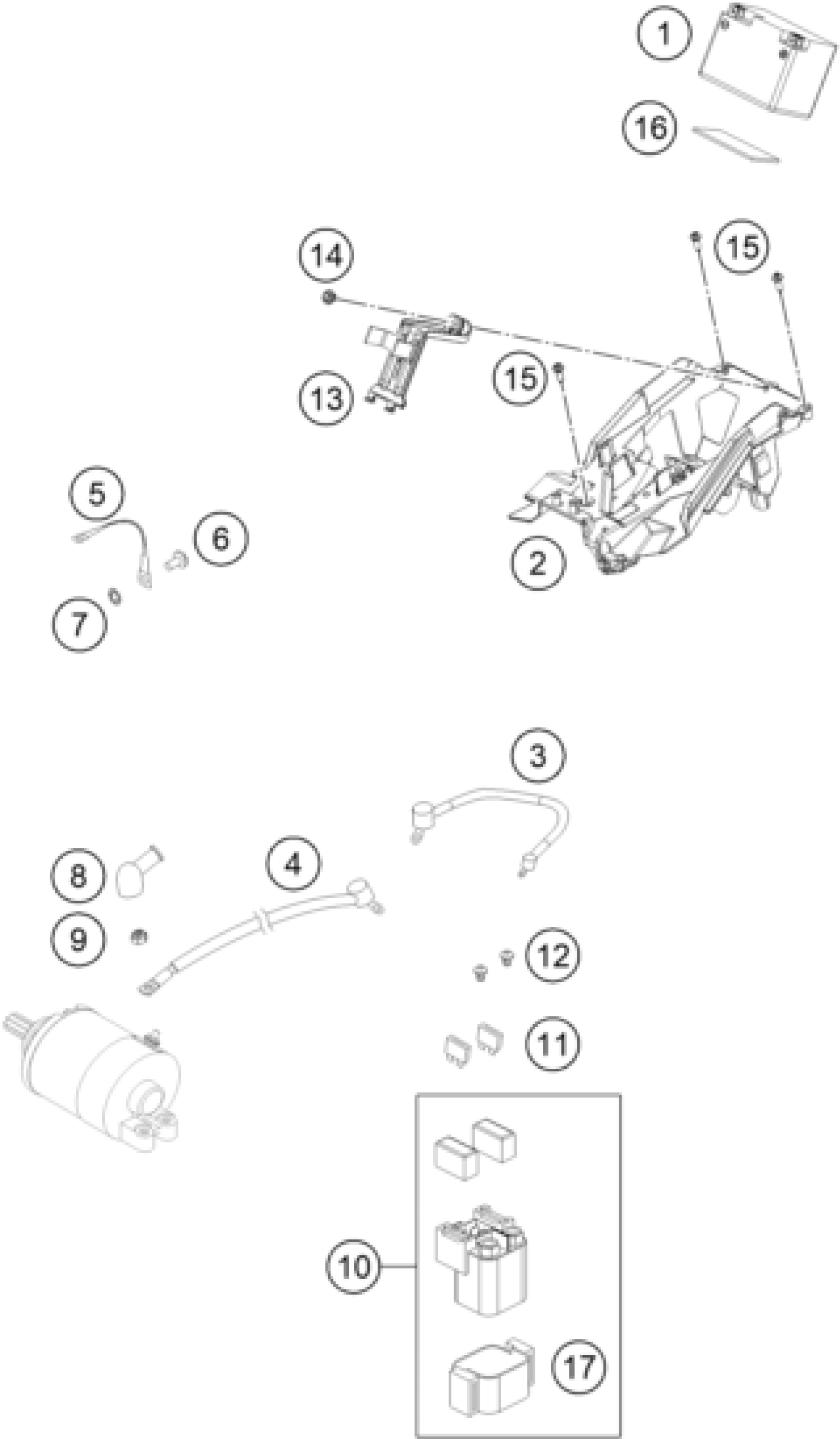 1
16
14
15
13
15
5
6
2
7
3
8
4
9
12
11
10
17