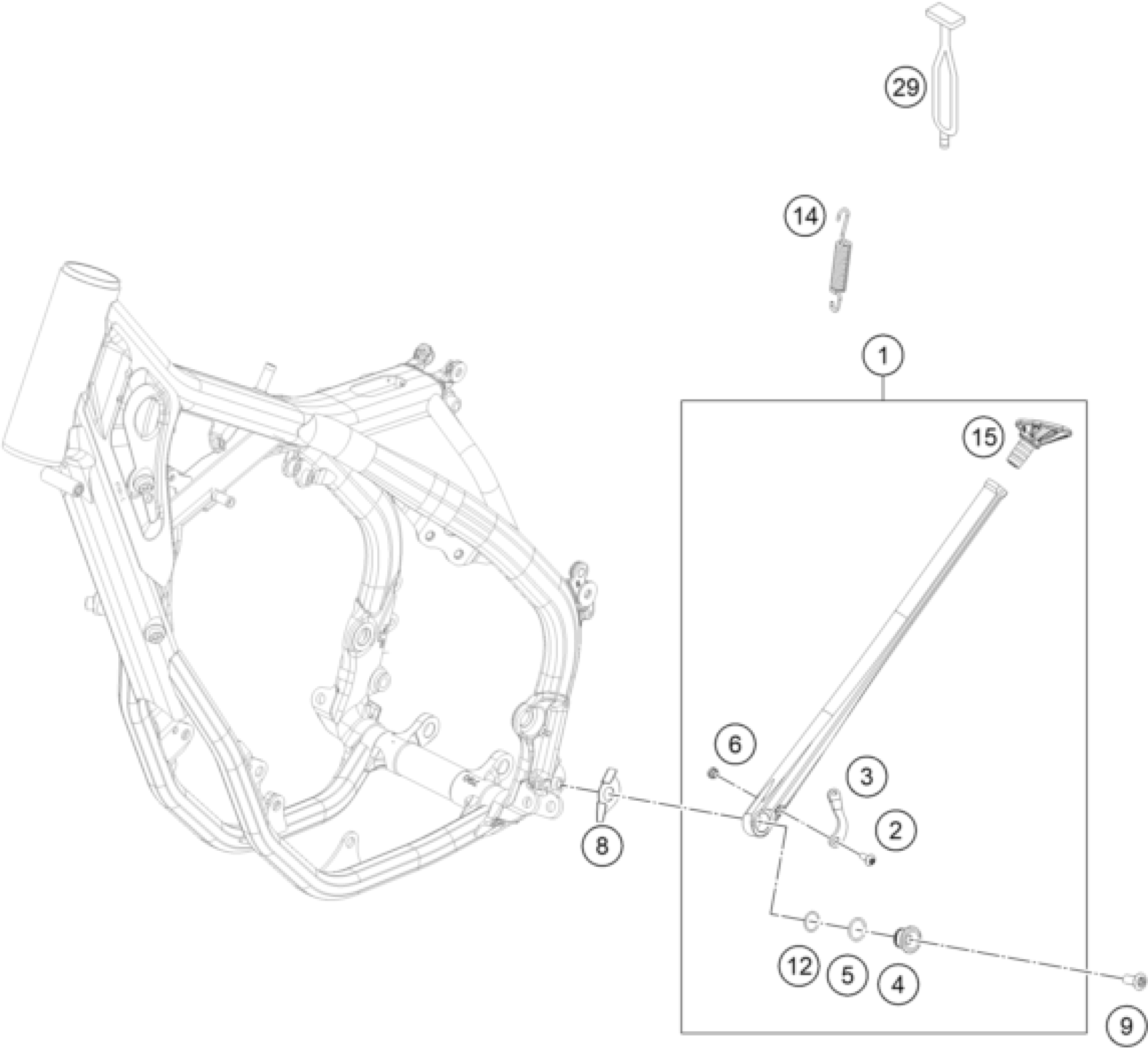 29

14

1

15

6

3

2

8

12

5

4

9