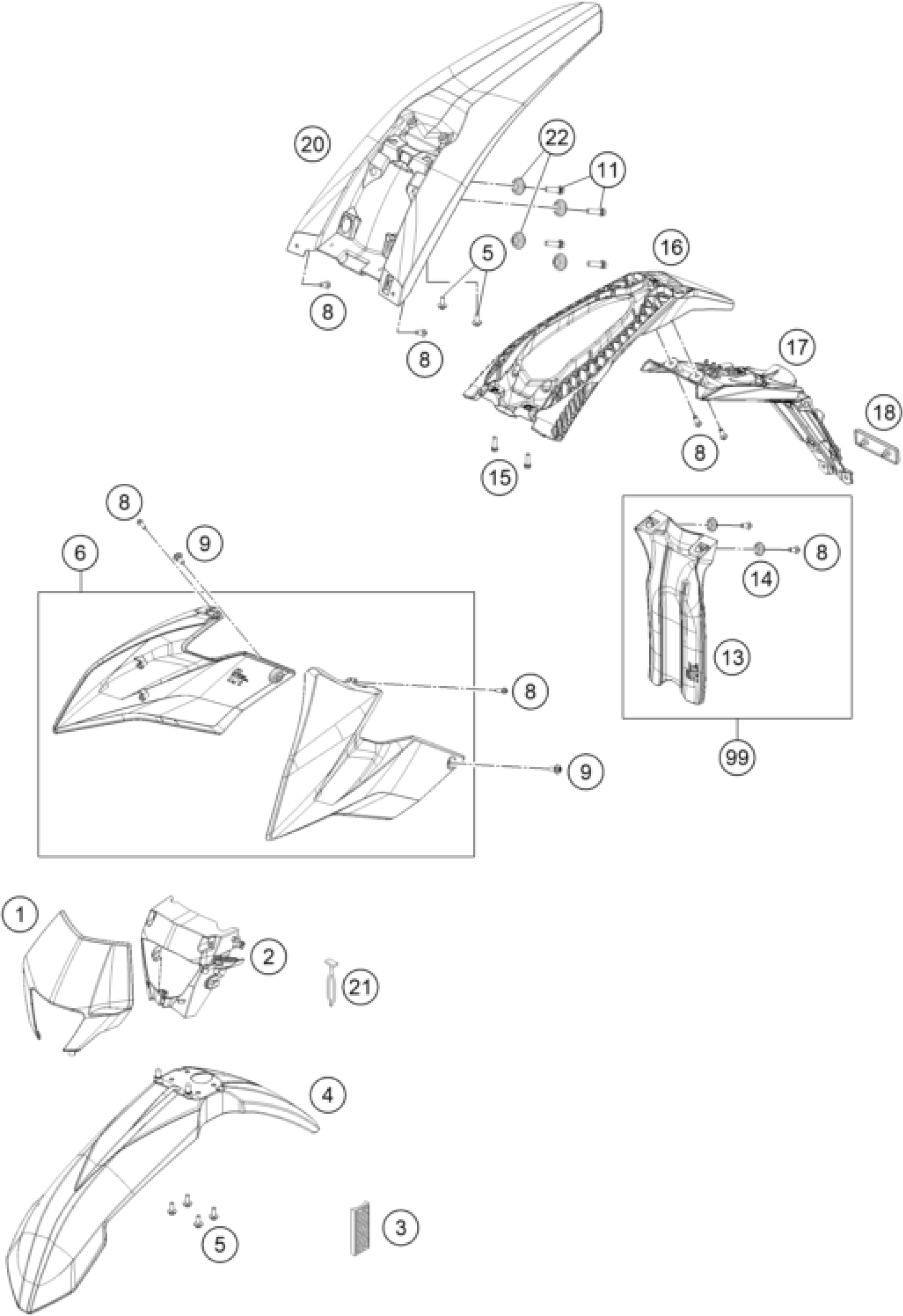 20
22
11
5
16
8
8
17
18
8
15
8
9
6
8
14
13
8
9
99
1
2
21
4
5
3