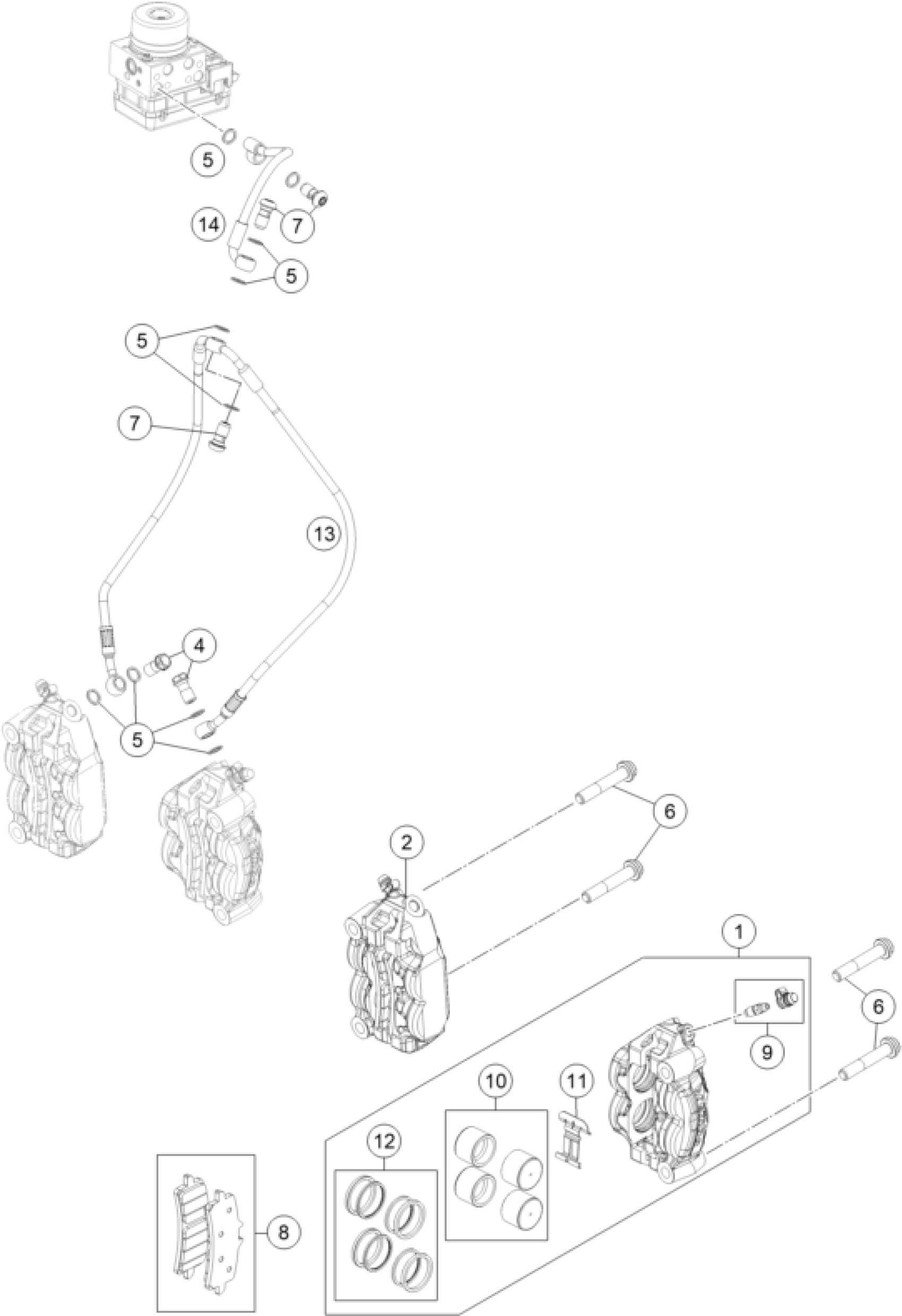 5
14
7
5
5
7
13
4
5
6
2
1
6
9
10
11
12
8