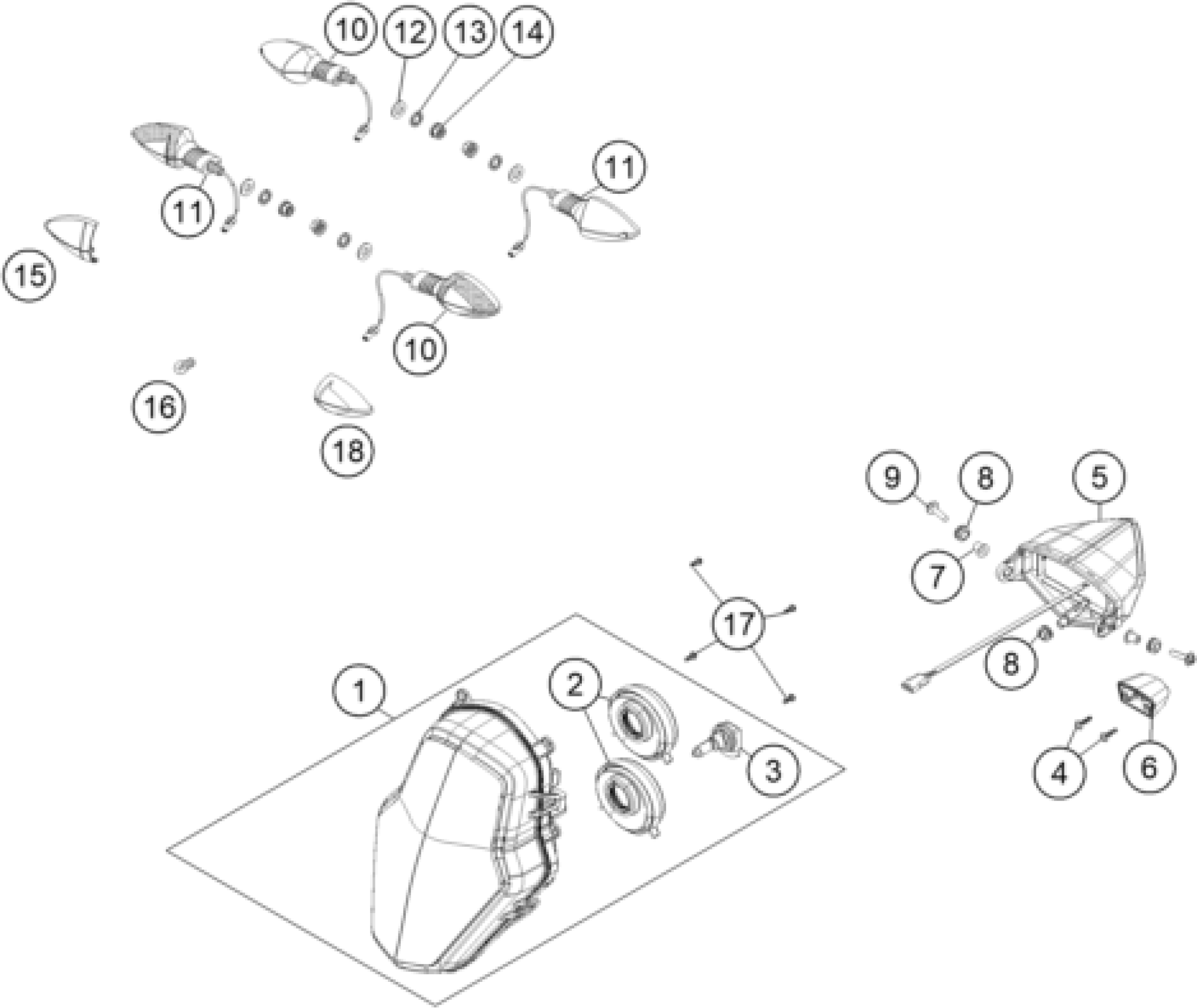 10
12
13
14
11
11
15
10
16
18
9
8
5
7
17
8
1
2
3
4
6