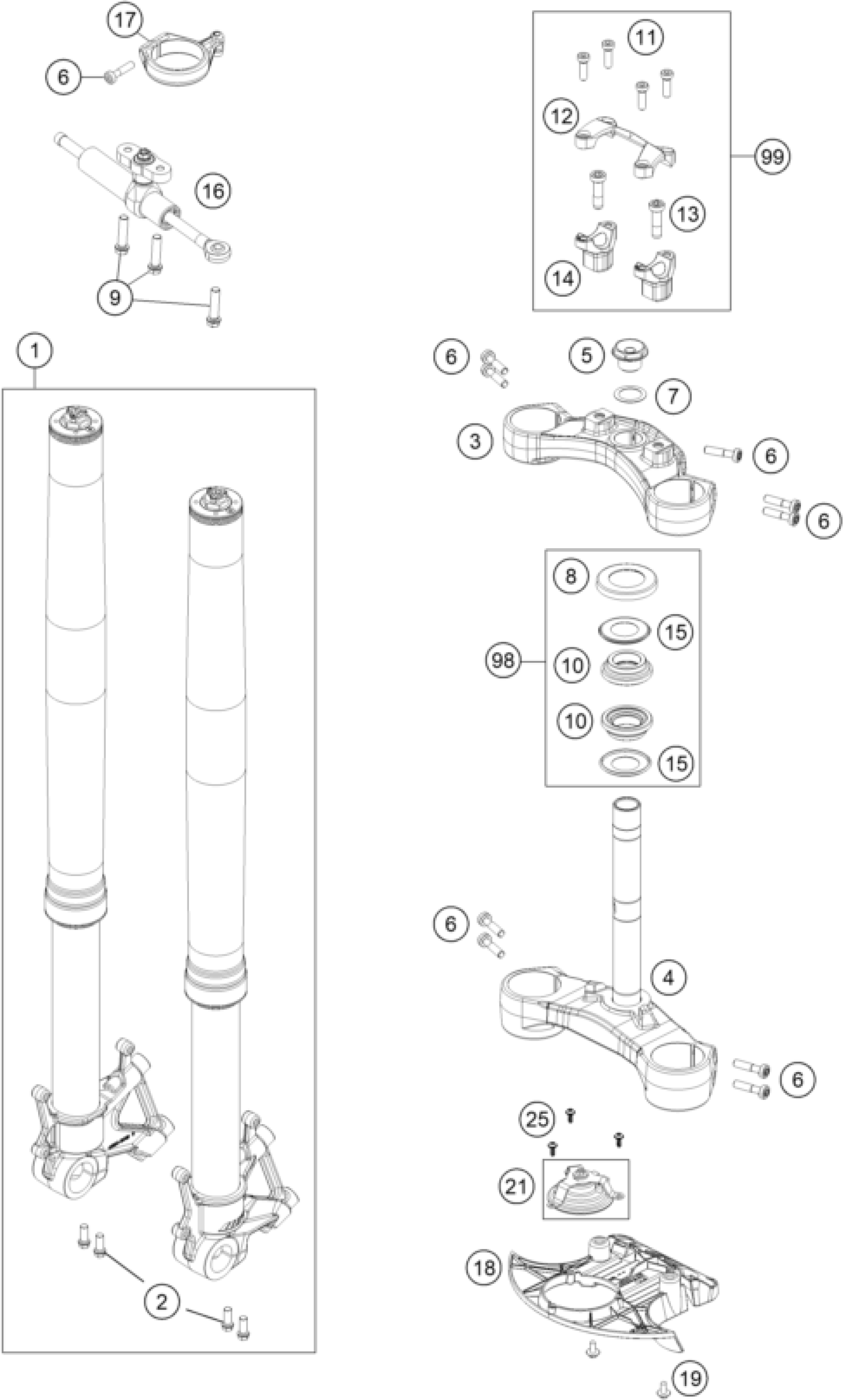 17
6
16
9
1
2
11
12
99
13
14
6
5
7
3
6
6
8
15
98
10
10
15
6
4
6
25
21
18
19