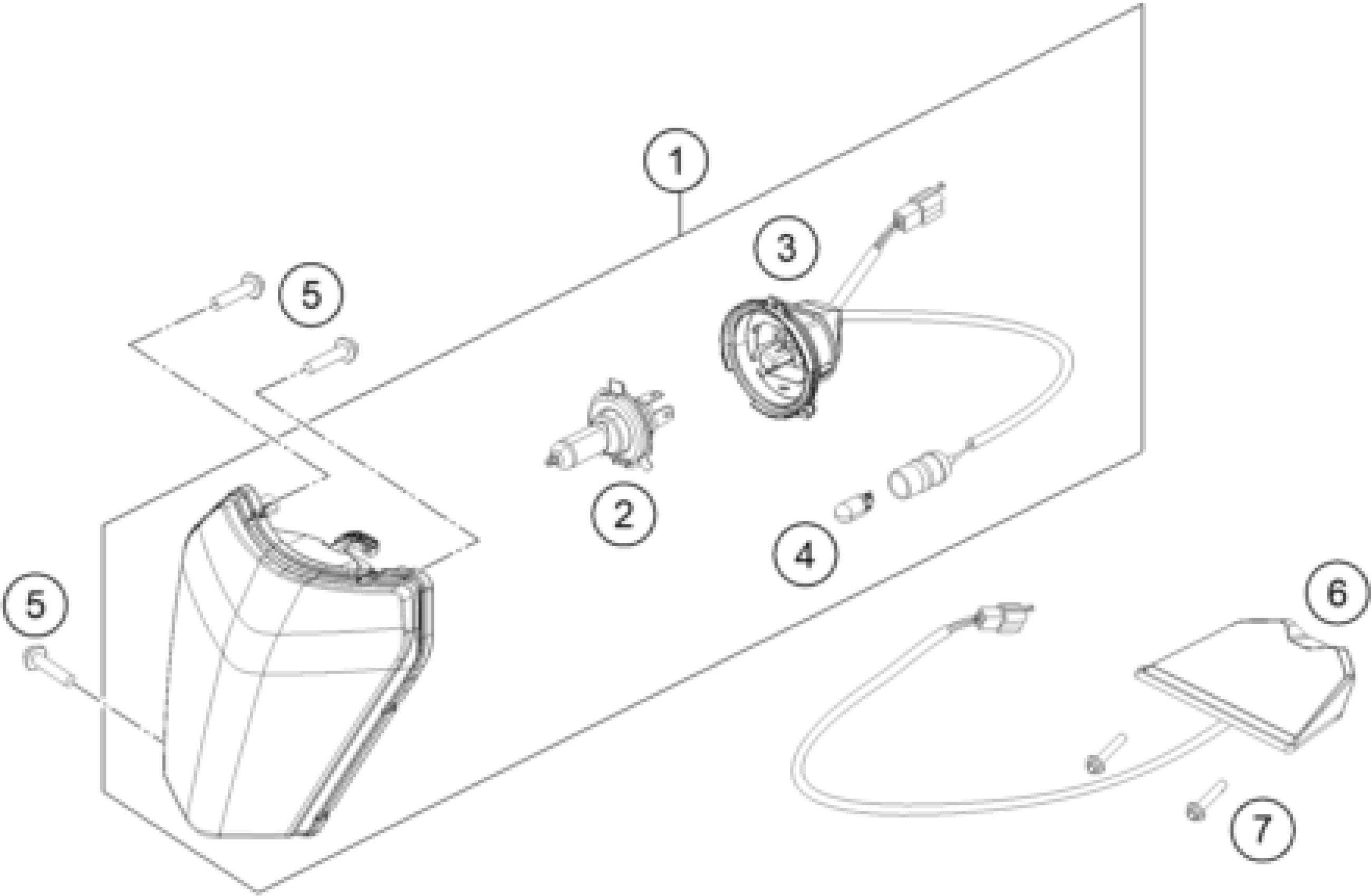 1
3
5
2
4
5
6
7