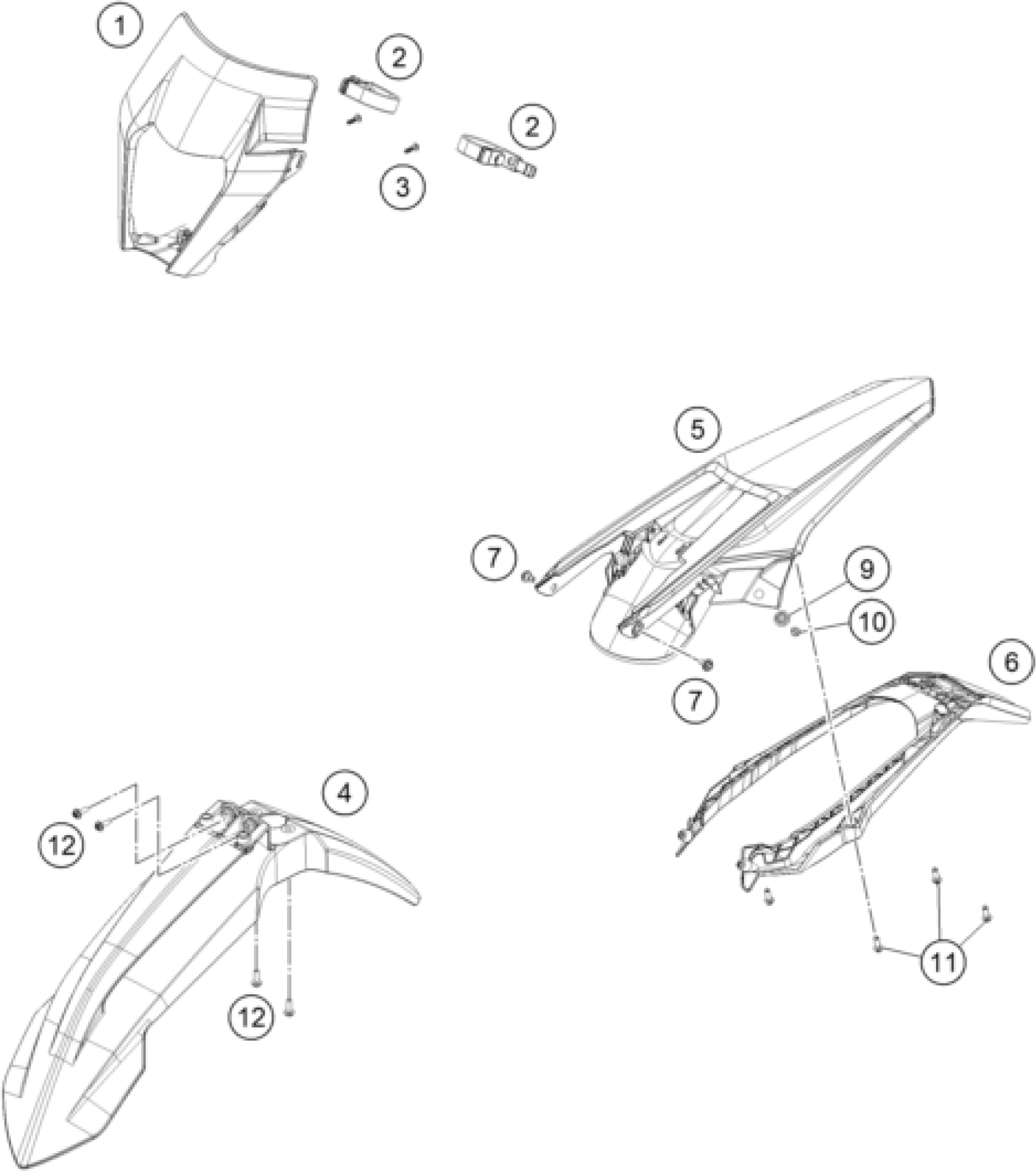 1

2

2

3

5

7

9

10

7

6

4

12

12

11