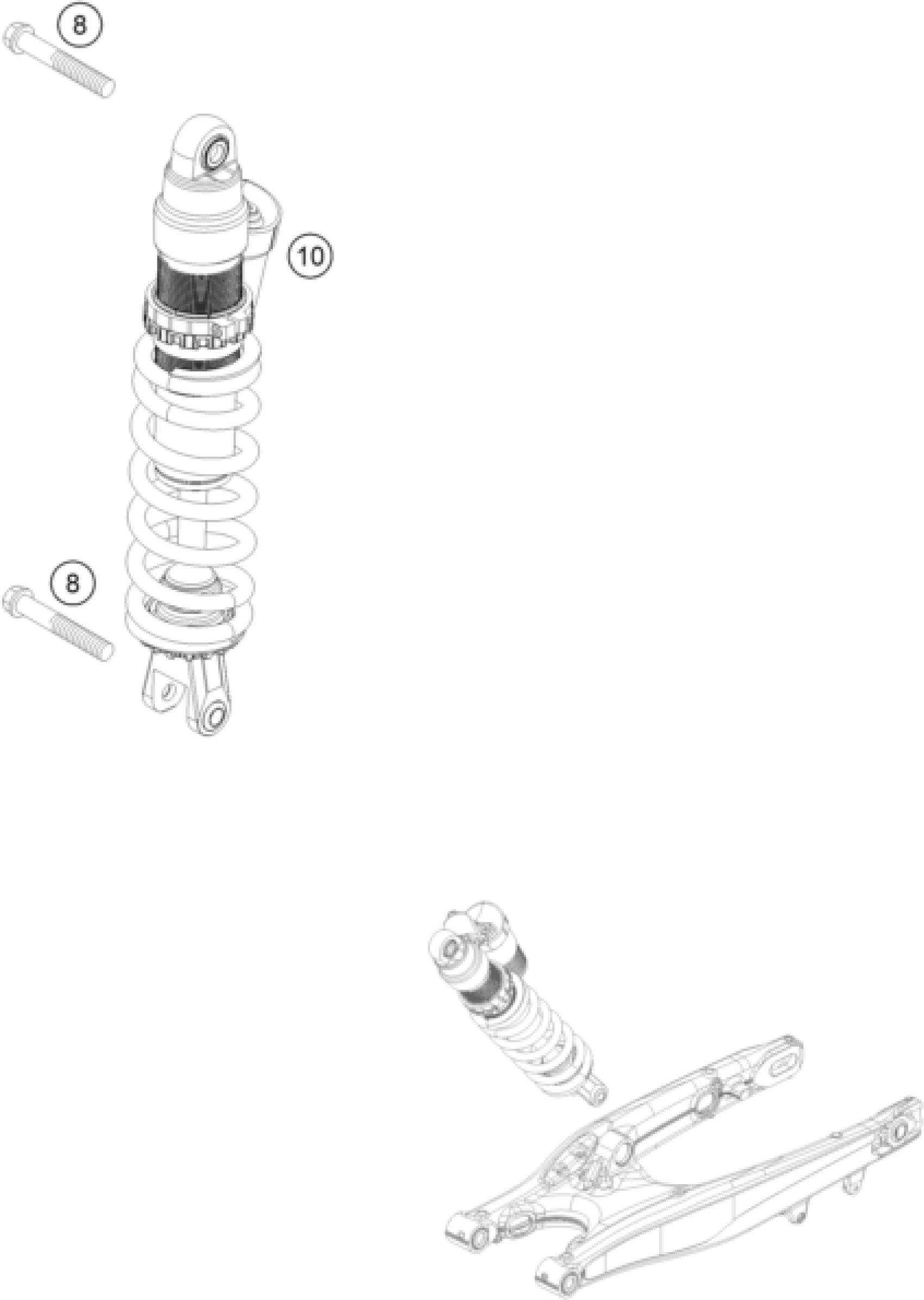 8

10

8