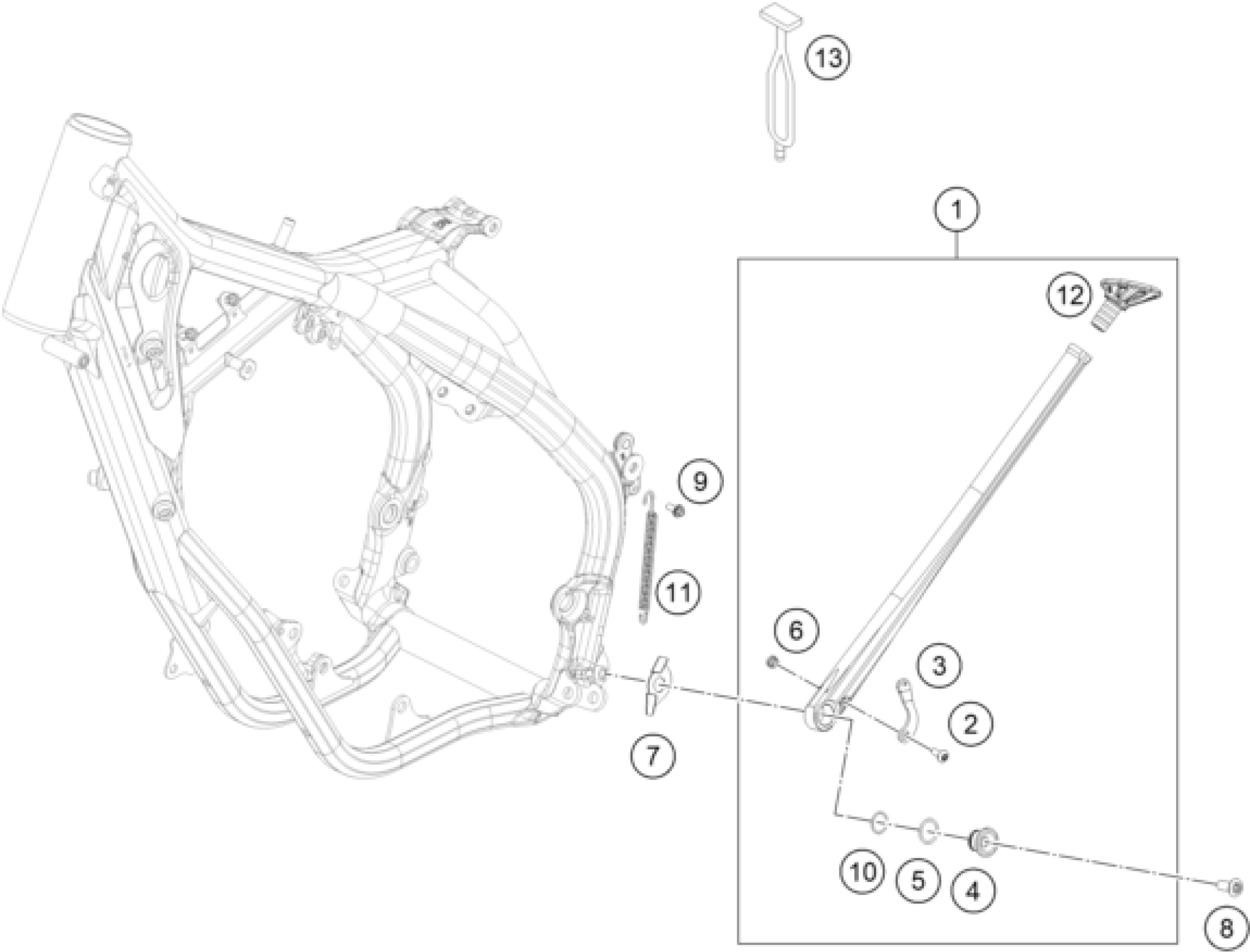 13

1

12

9

11

6

3

2

7

10

5

4

8