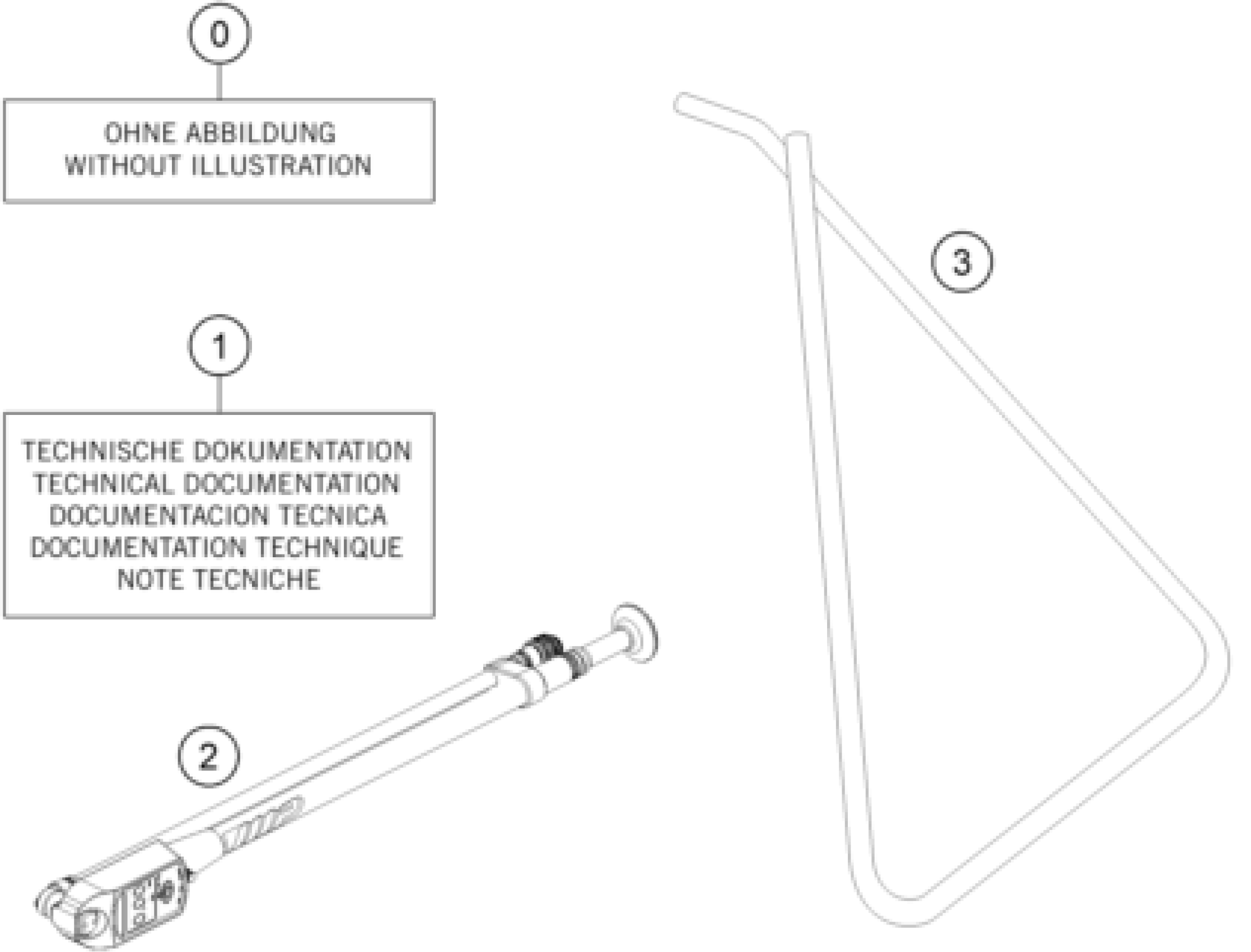 0

OHNE ABBILDUNG
WITHOUT ILLUSTRATION

1

TECHNISCHE DOKUMENTATION
TECHNICAL DOCUMENTATION
DOCUMENTACION TECNICA
DOCUMENTATION TECHNIQUE
NOTE TECNICHE

2

3