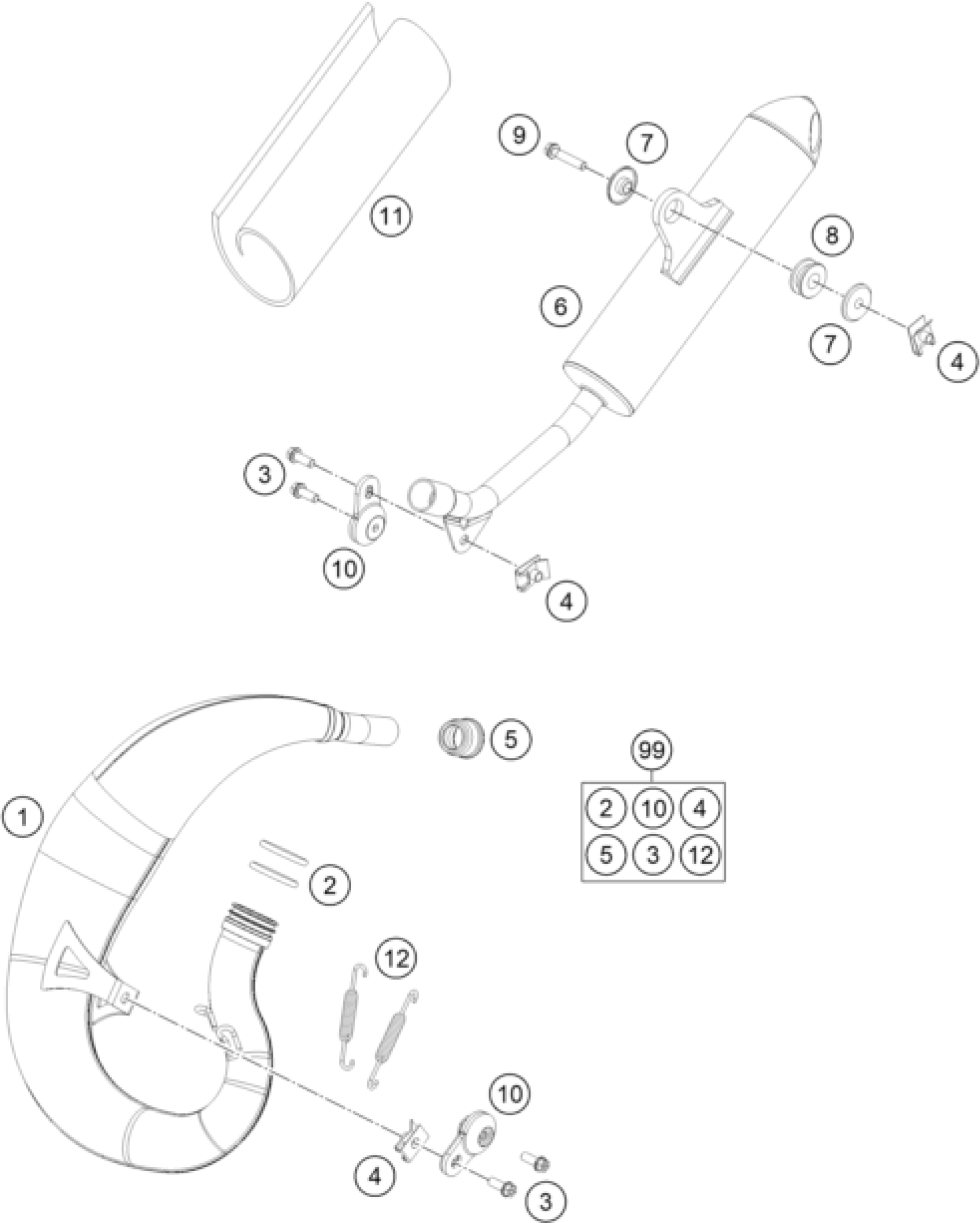 9
7
11
8
6
7
4
3
10
4
5
99
| 2 | 10 | 4 |
|---|---|---|
| 5 | 3 | 12 |
1
2
12
10
4
3