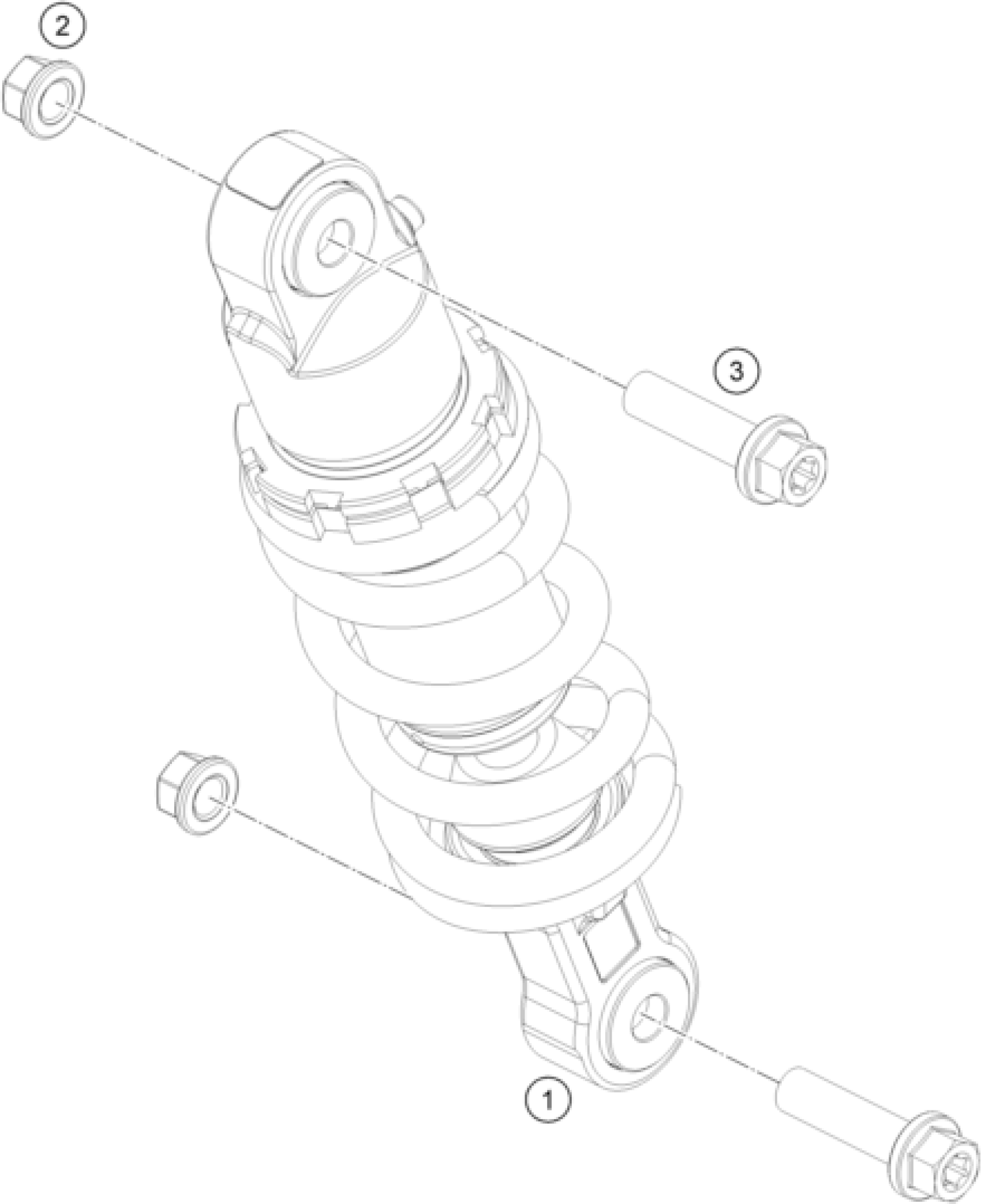 2
3
1