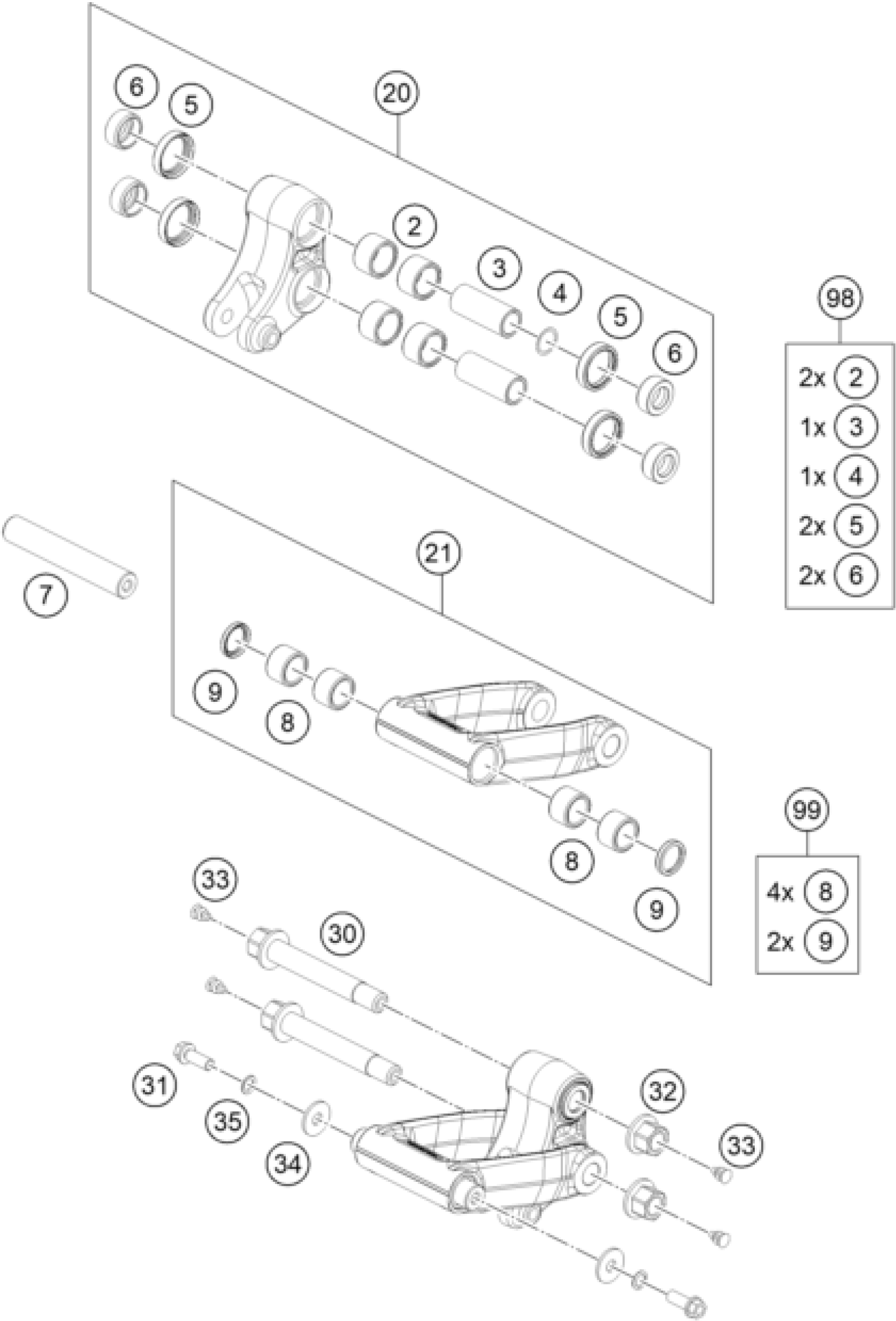 6
5
20
2
3
4
5
6
98
2x 2
1x 3
1x 4
2x 5
2x 6
7
21
9
8
8
9
99
4x 8
2x 9
33
30
31
35
34
32
33