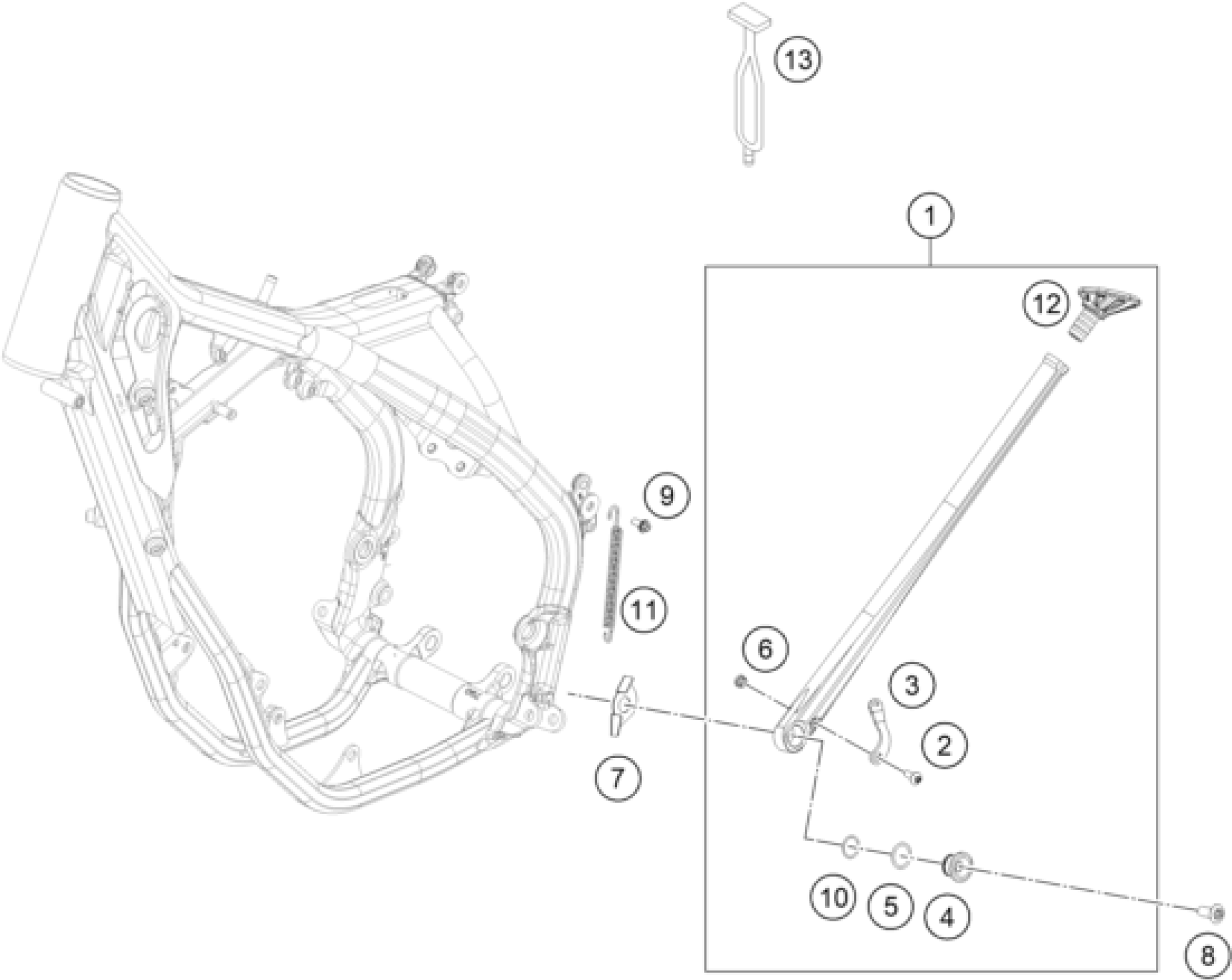 13

1

12

9

11

6

3

2

7

10

5

4

8