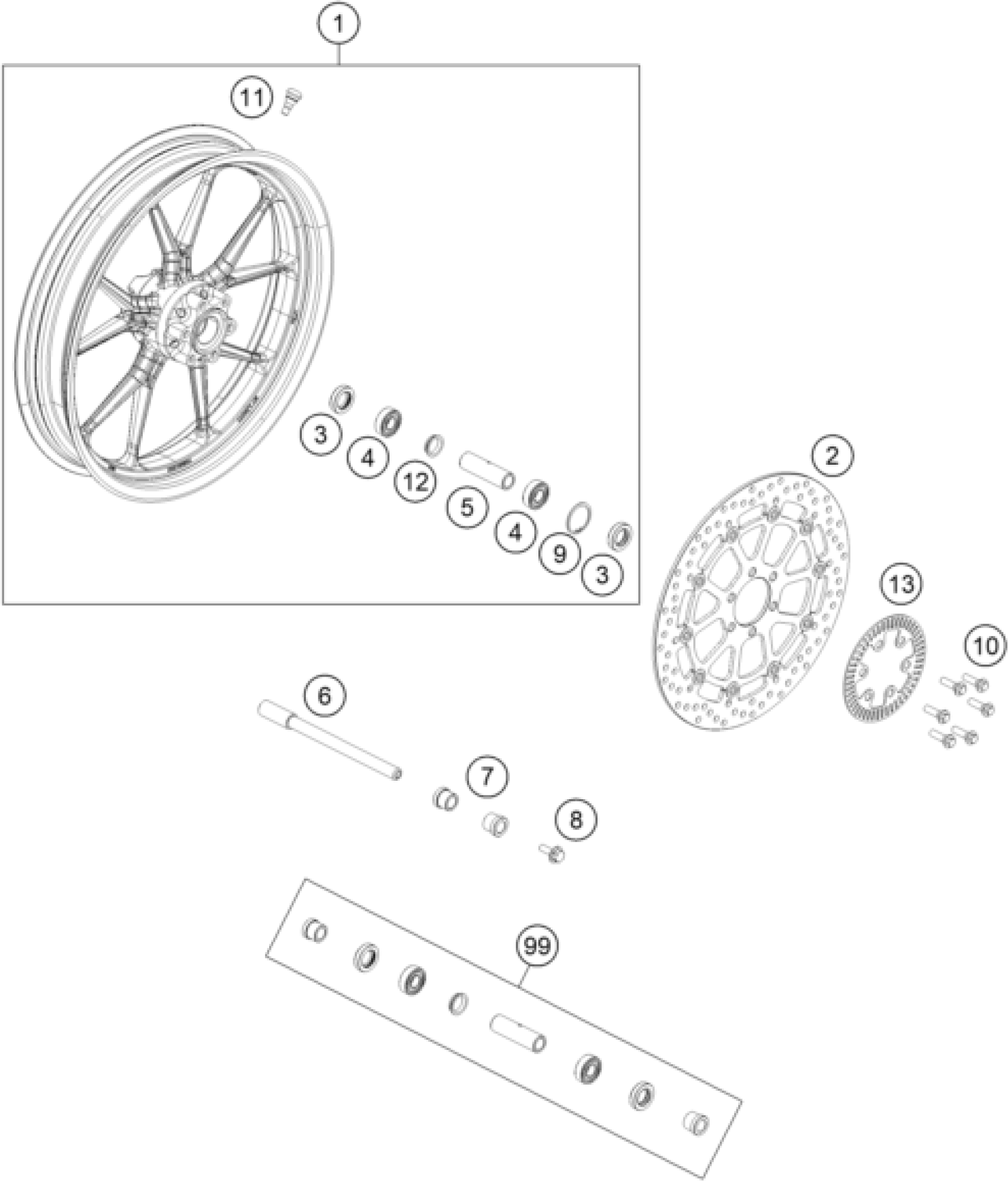 1
11
3
4
12
5
4
9
3
2
13
10
6
7
8
99