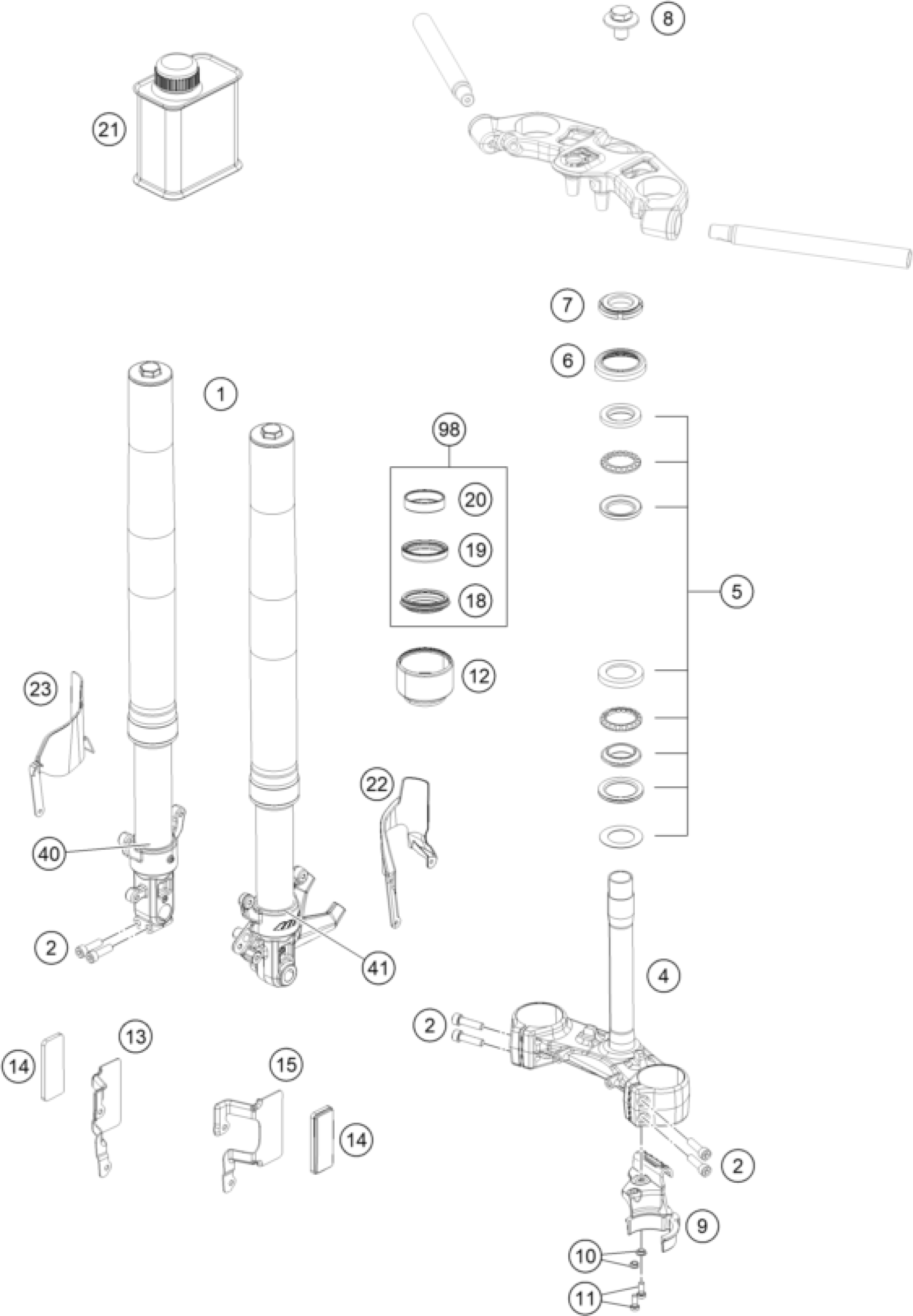 8
21
7
6
1
98
20
19
18
5
12
23
22
40
2
41
4
2
13
14
15
14
2
9
10
11