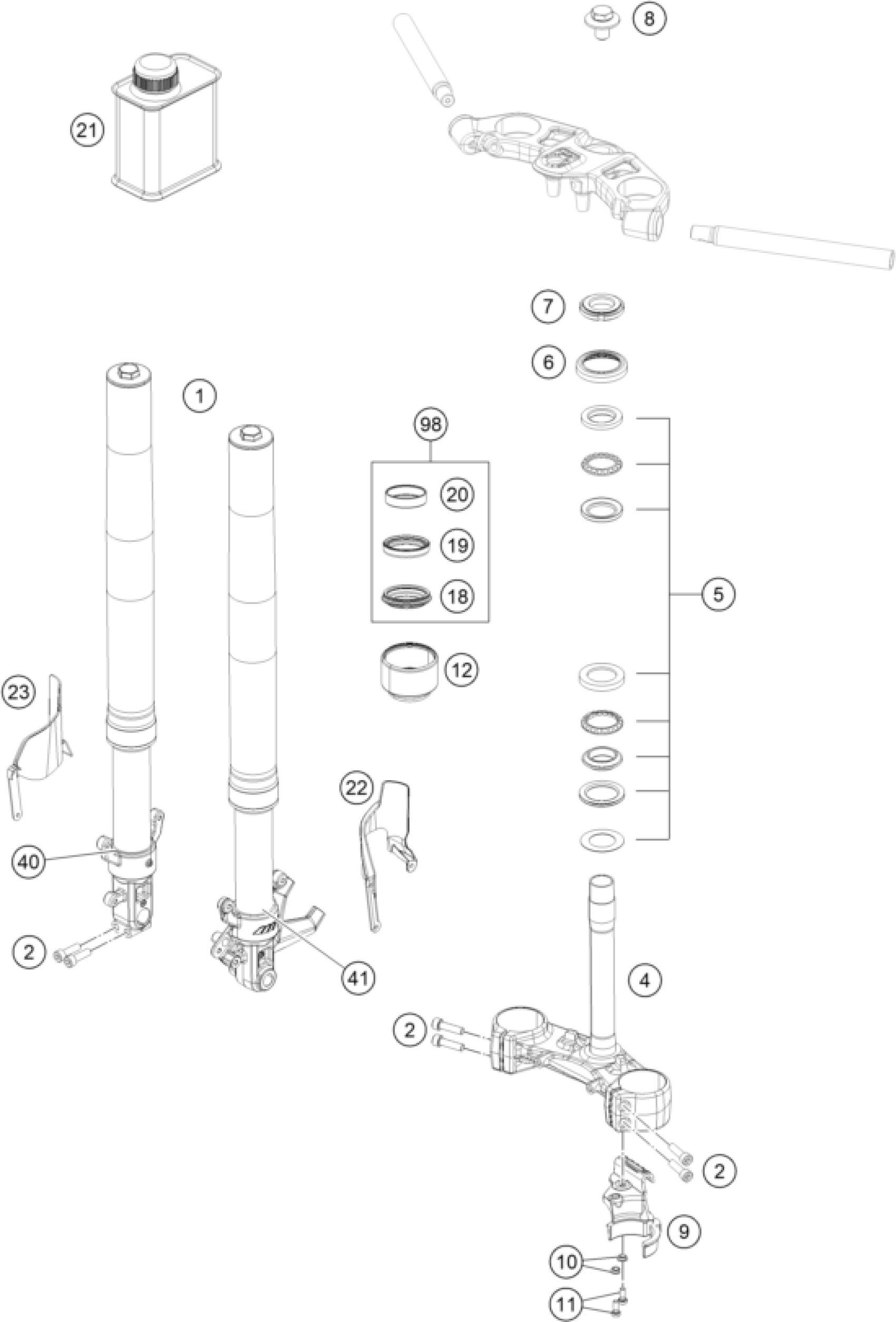 8

21

7

6

1

98

20

19

18

5

12

23

22

40

2

41

4

2

2

9

10

11