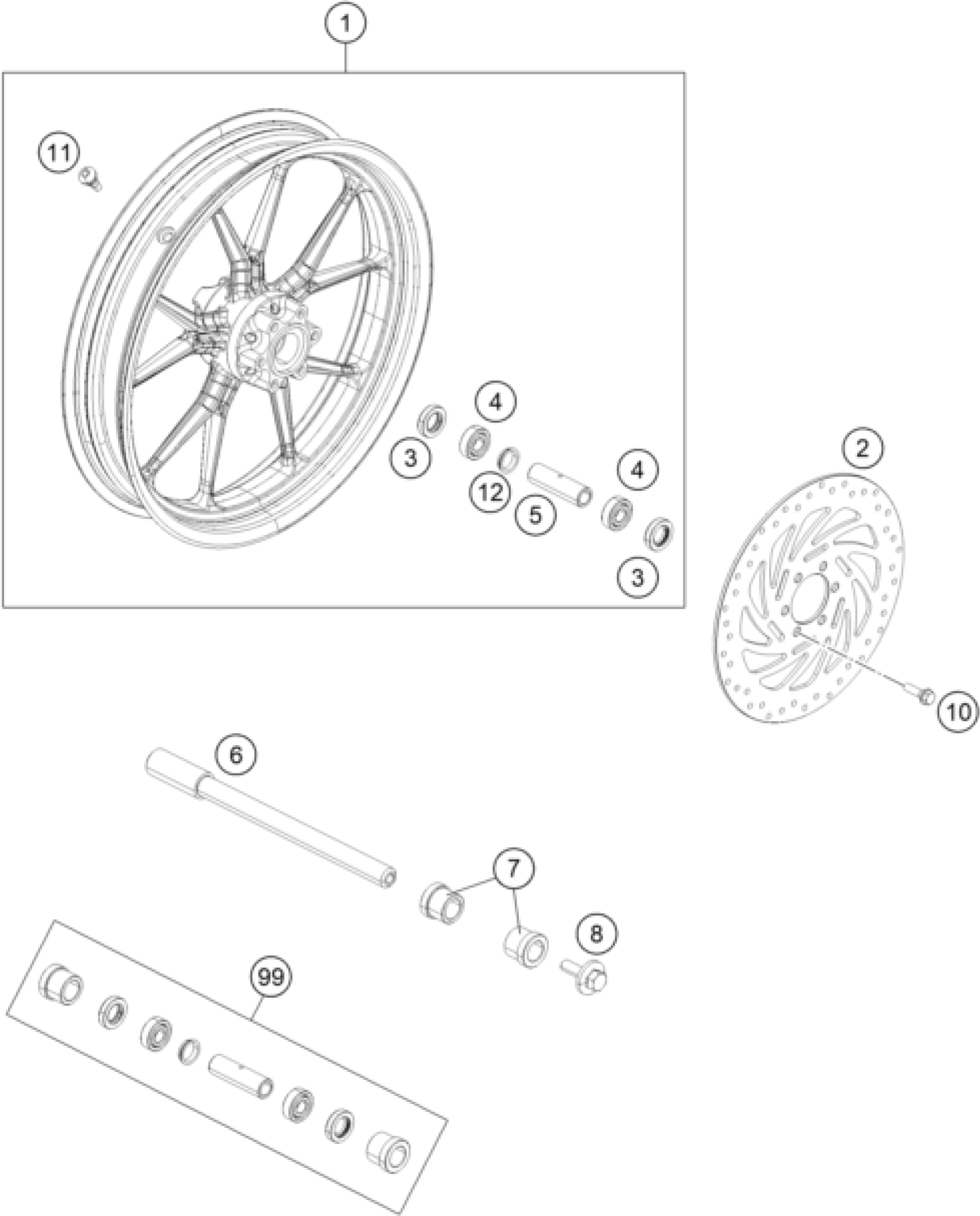 1
11
4
3
12
5
4
3
2
10
6
7
8
99