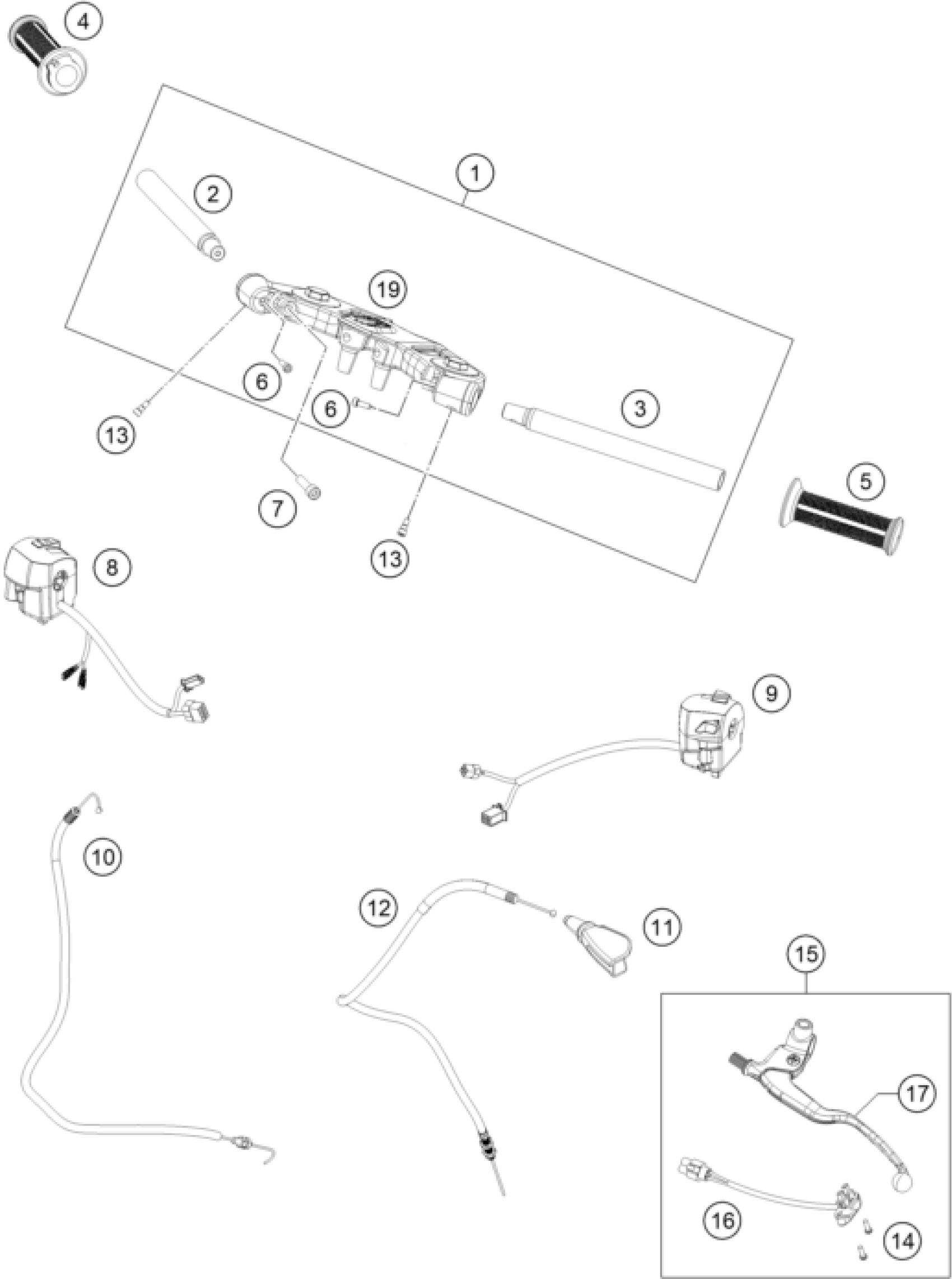 4
1
2
19
6
6
3
13
7
13
5
8
9
10
12
11
15
17
16
14