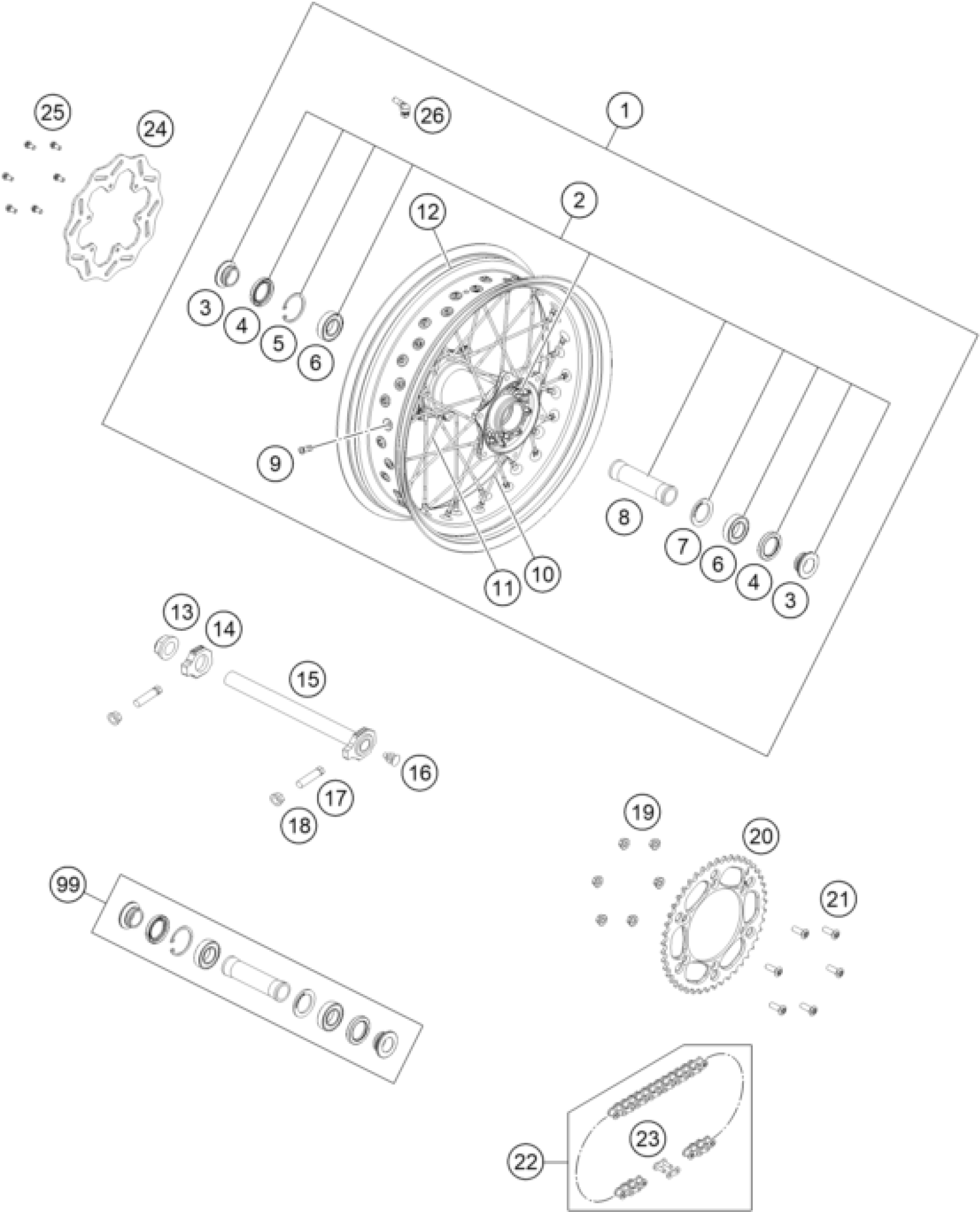 25
24
26
1
2
12
3
4
5
6
9
8
7
6
4
3
11
10
13
14
15
16
17
18
19
20
21
99
22
23