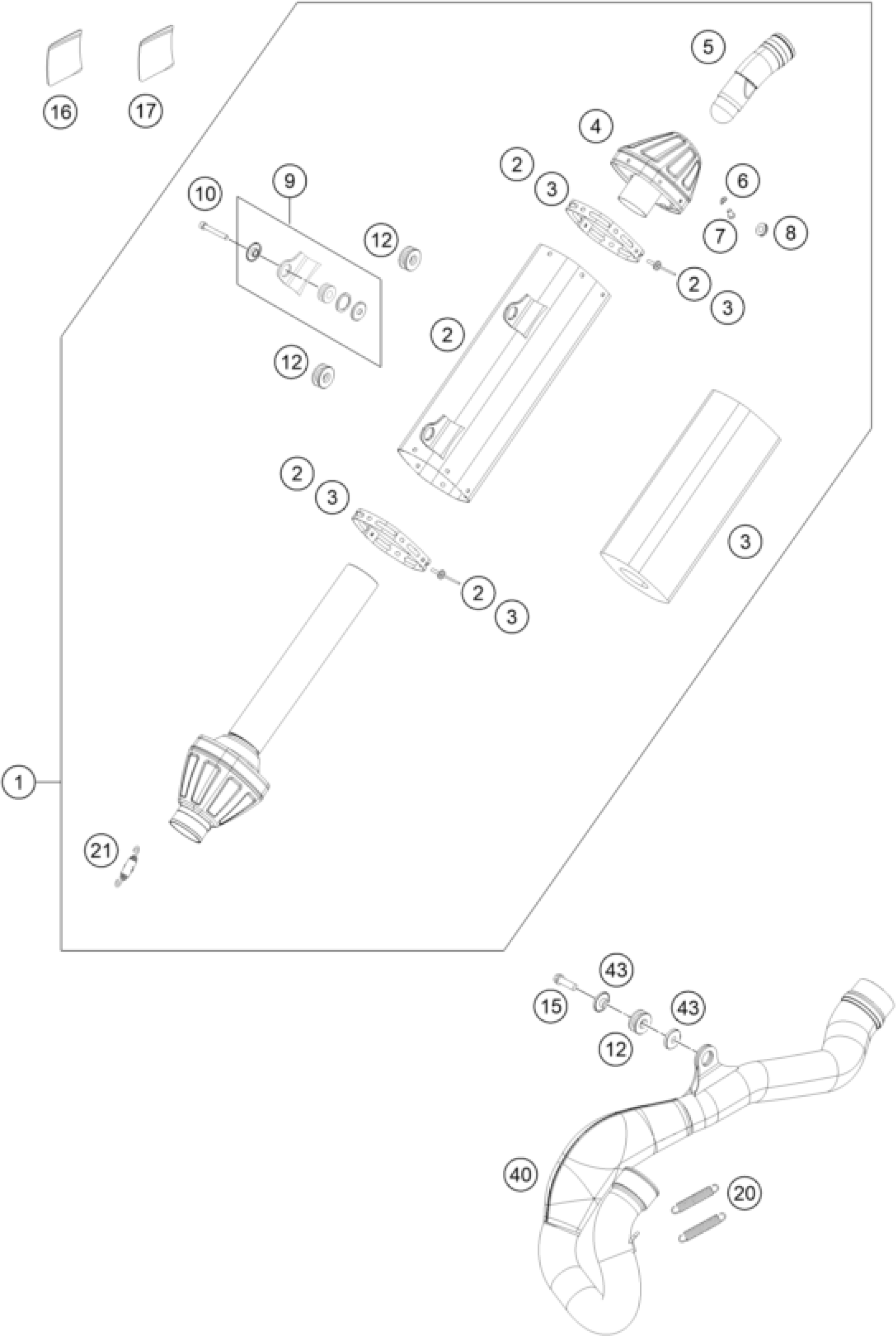 16
17
5
4
2
3
6
7
8
10
9
12
2
3
2
12
2
3
3
2
3
1
21
43
15
43
12
40
20