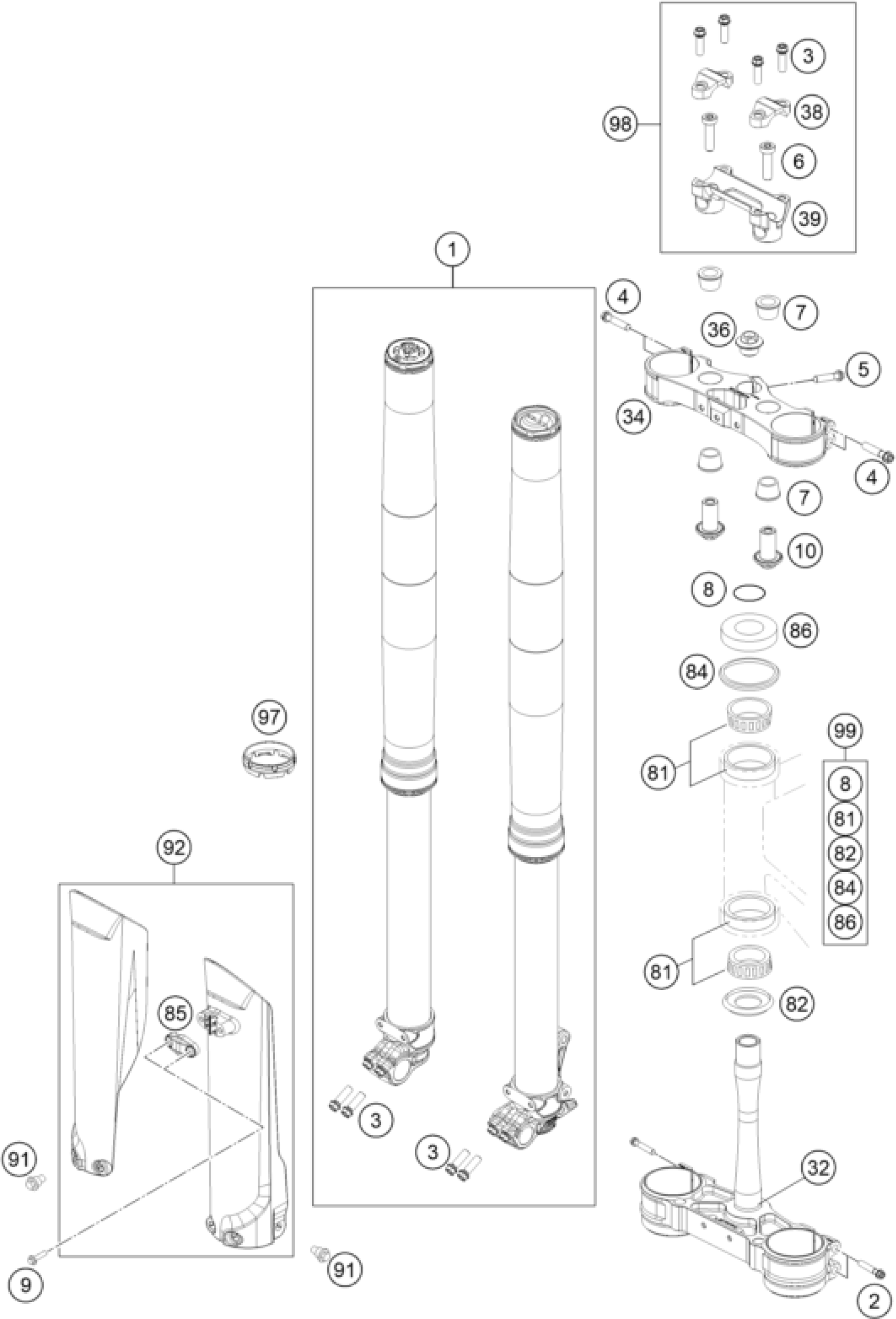 3
38
98
6
39
1
4
7
36
5
34
4
7
10
8
86
84
97
99
81
8
81
82
84
86
92
81
82
85
3
3
32
91
9
91
2