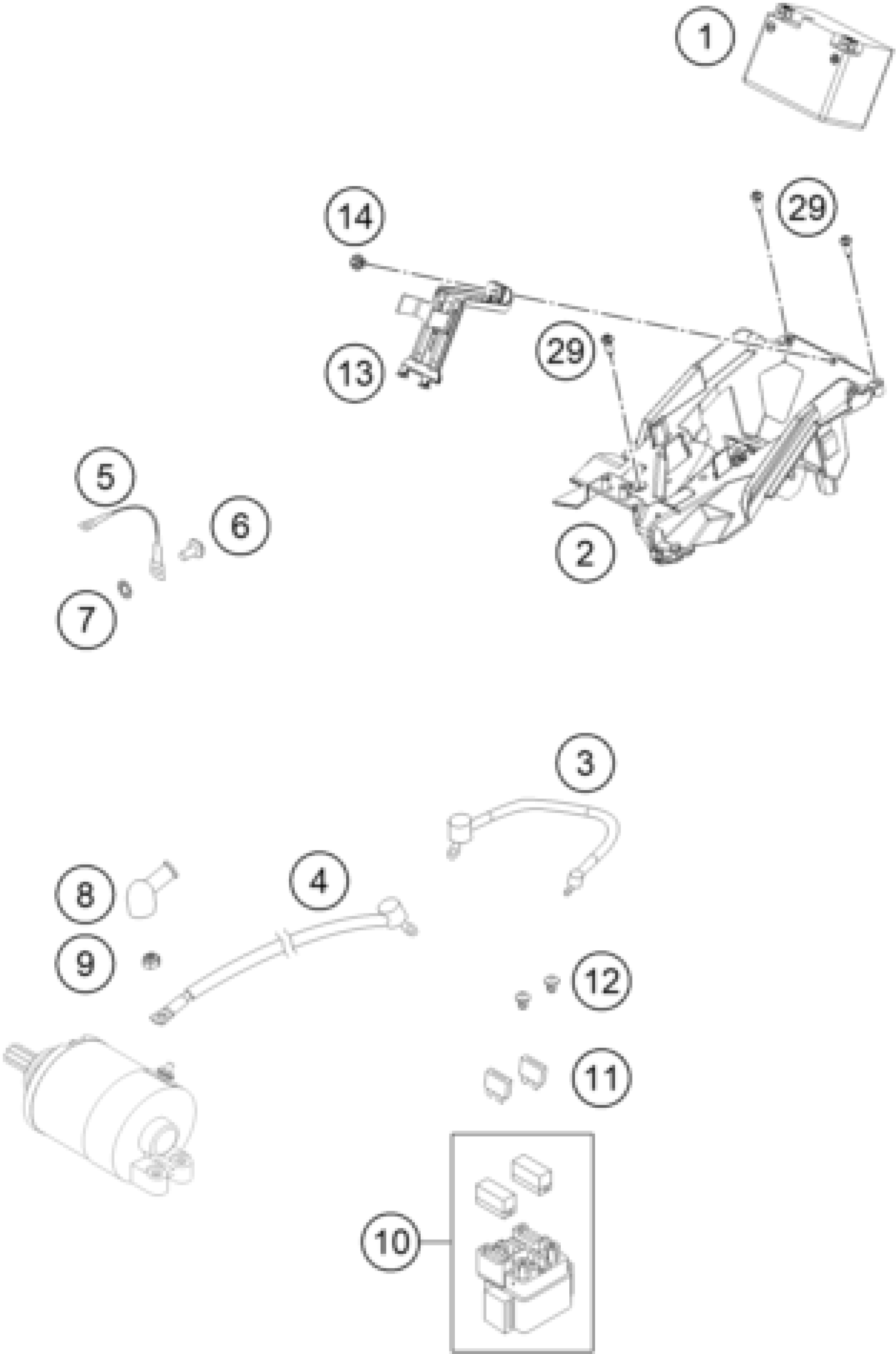 1
14
29
13
29
5
6
2
7
3
8
4
9
12
11
10