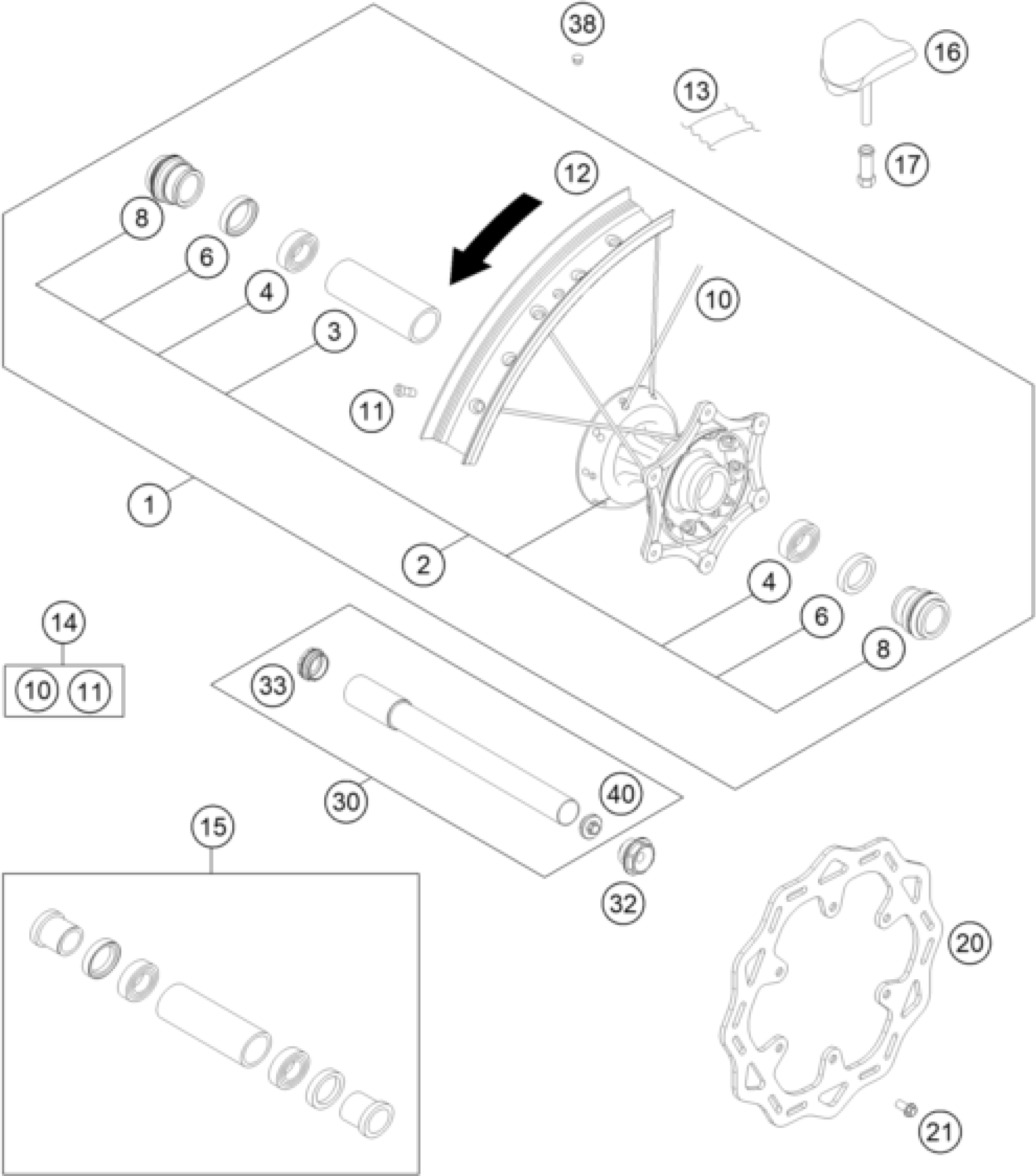 38
16
13
17
12
8
6
4
3
10
11
1
2
4
6
8
14
10 11
33
30
40
32
15
20
21