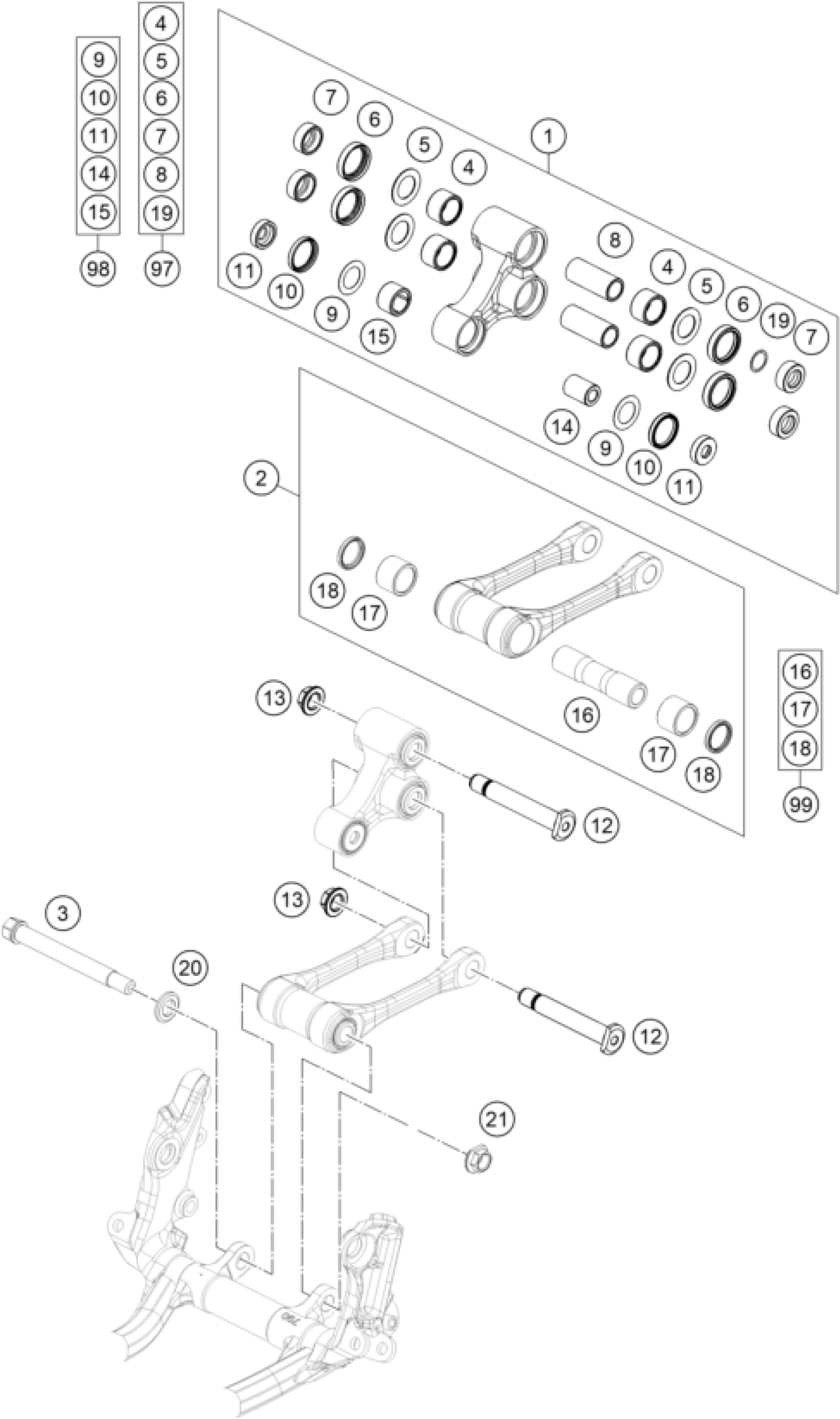 9
10
11
14
15
98

4
5
6
7
8
19
97

7
6
5
4
1
11
10
9
15
8
4
5
6
19
7
14
9
10
11

2
18
17
16
17
18

16
17
18
99

13
12
13
3
20
12
21