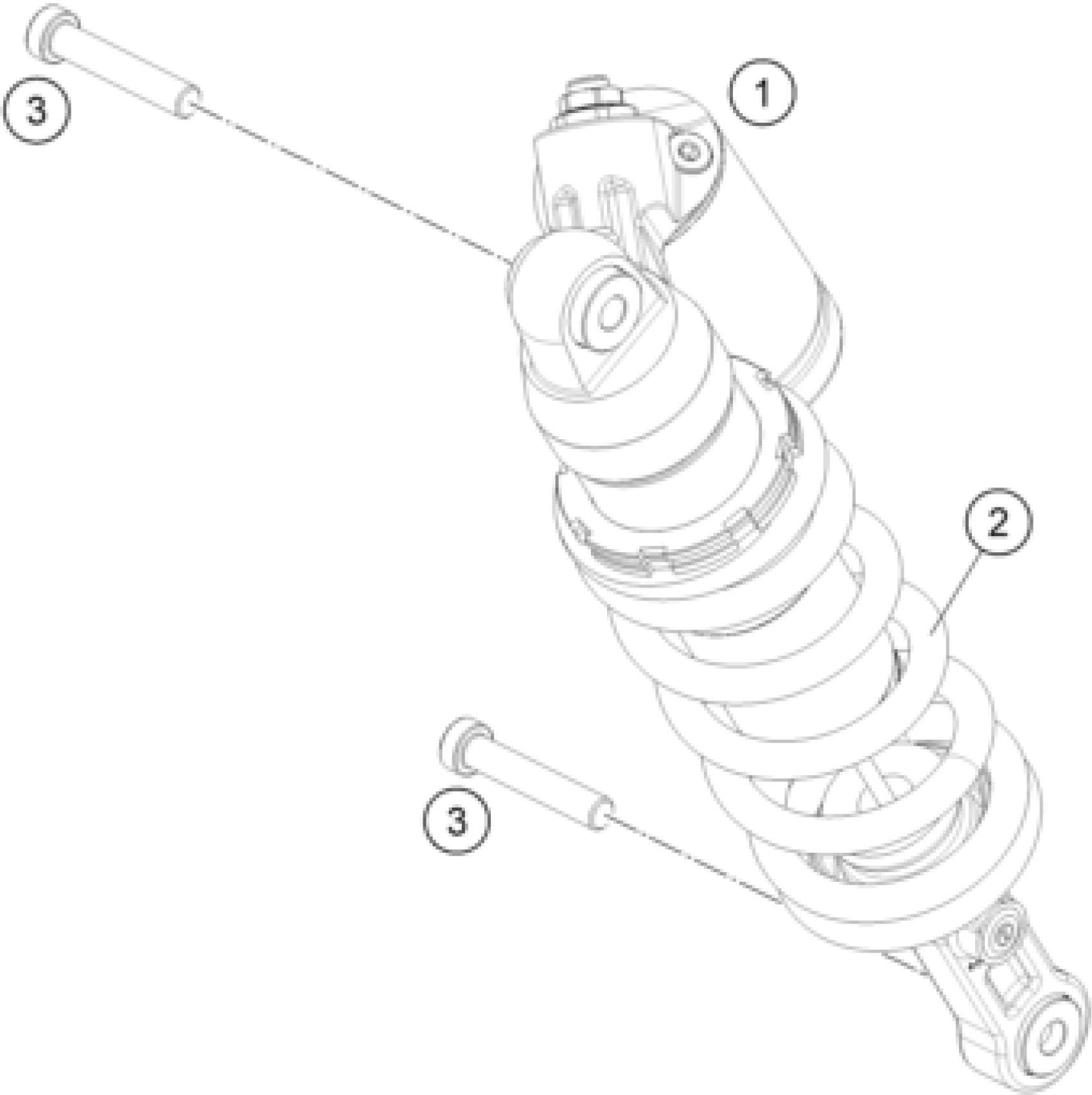 3
1
2
3