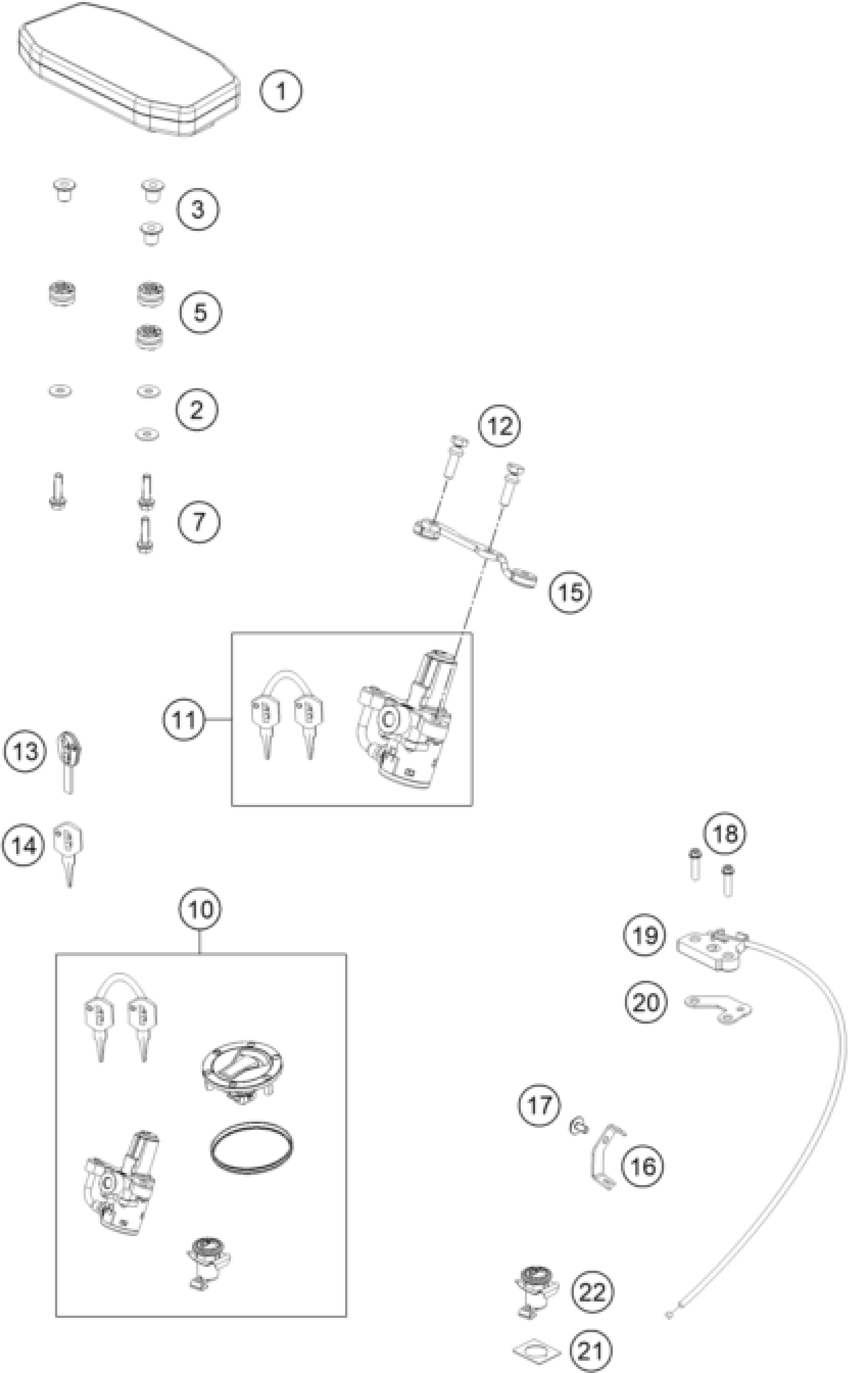 1
3
5
2
12
7
15
11
13
14
18
10
19
20
17
16
22
21