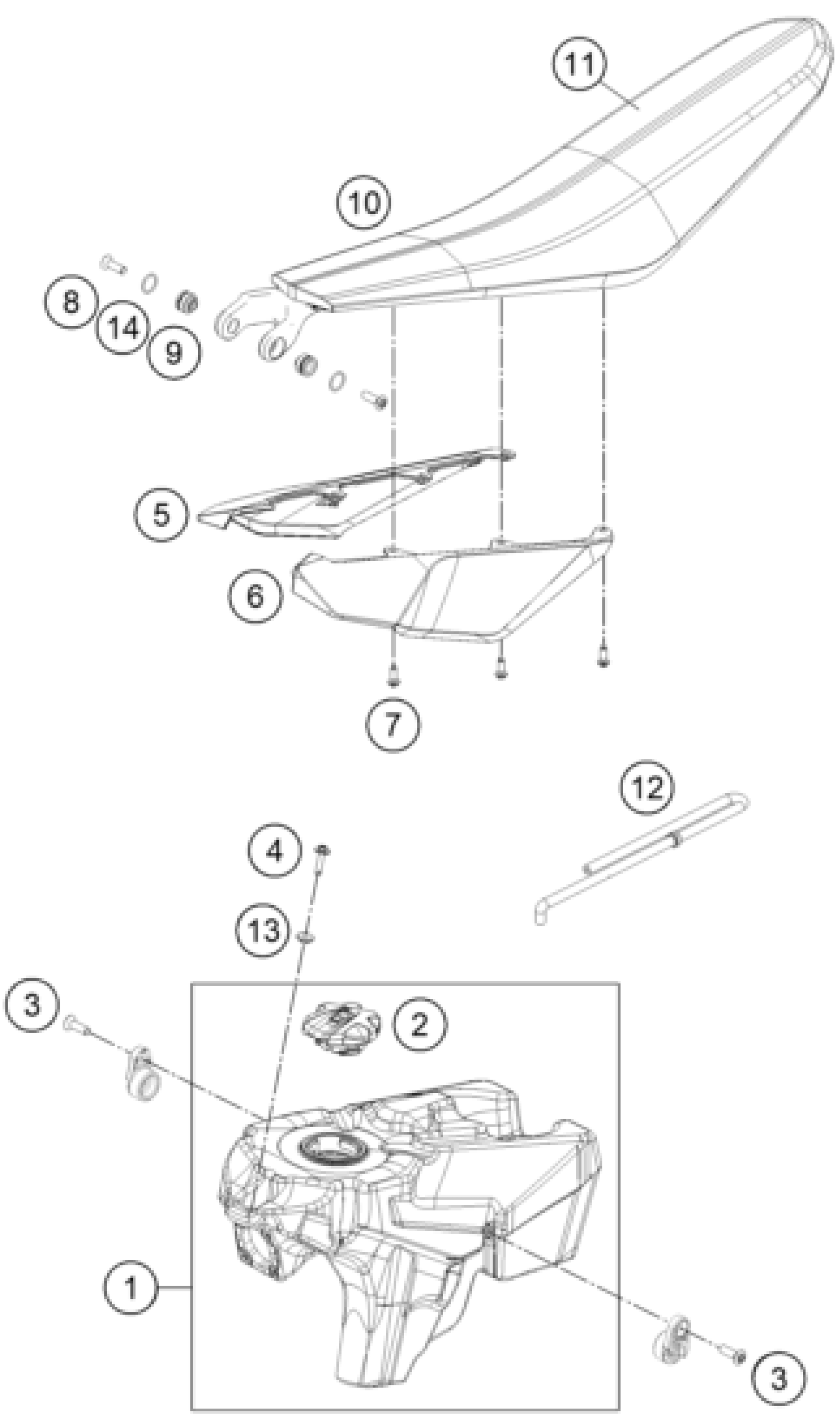 11
10
8
14
9
5
6
7
12
4
13
3
2
1
3